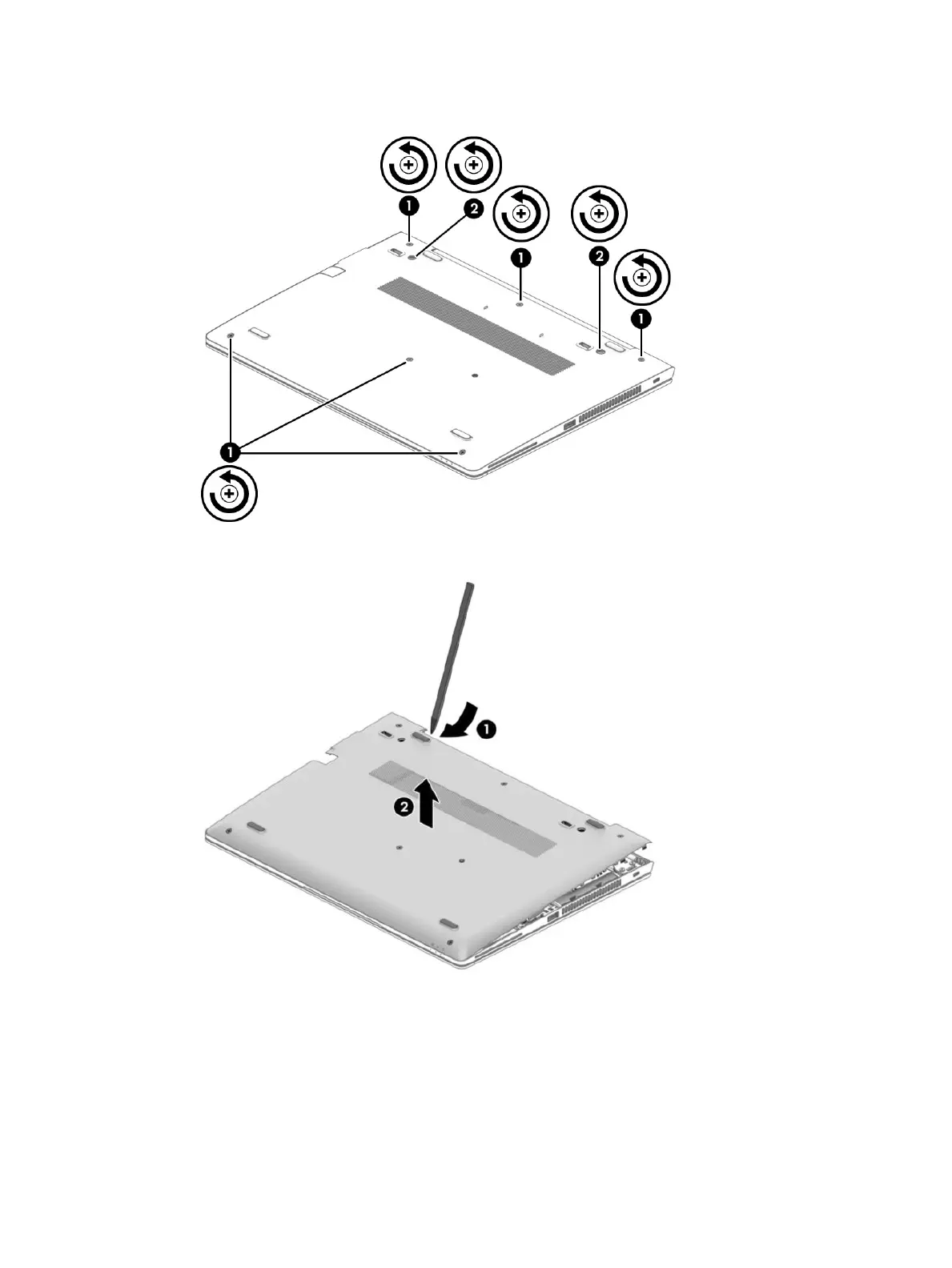 1
2
1
2
1
1

1
2