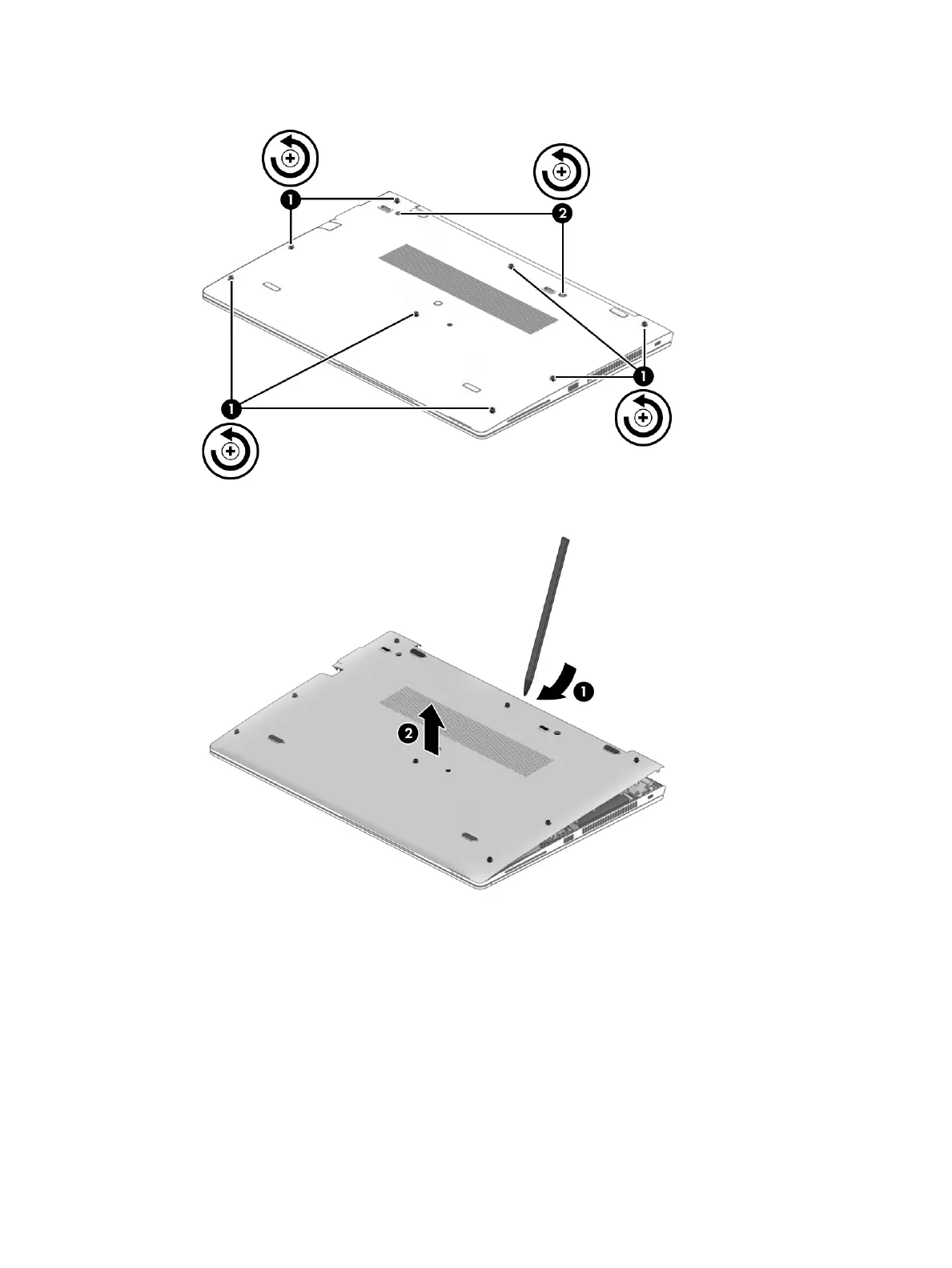 1
2
1
1
1
2