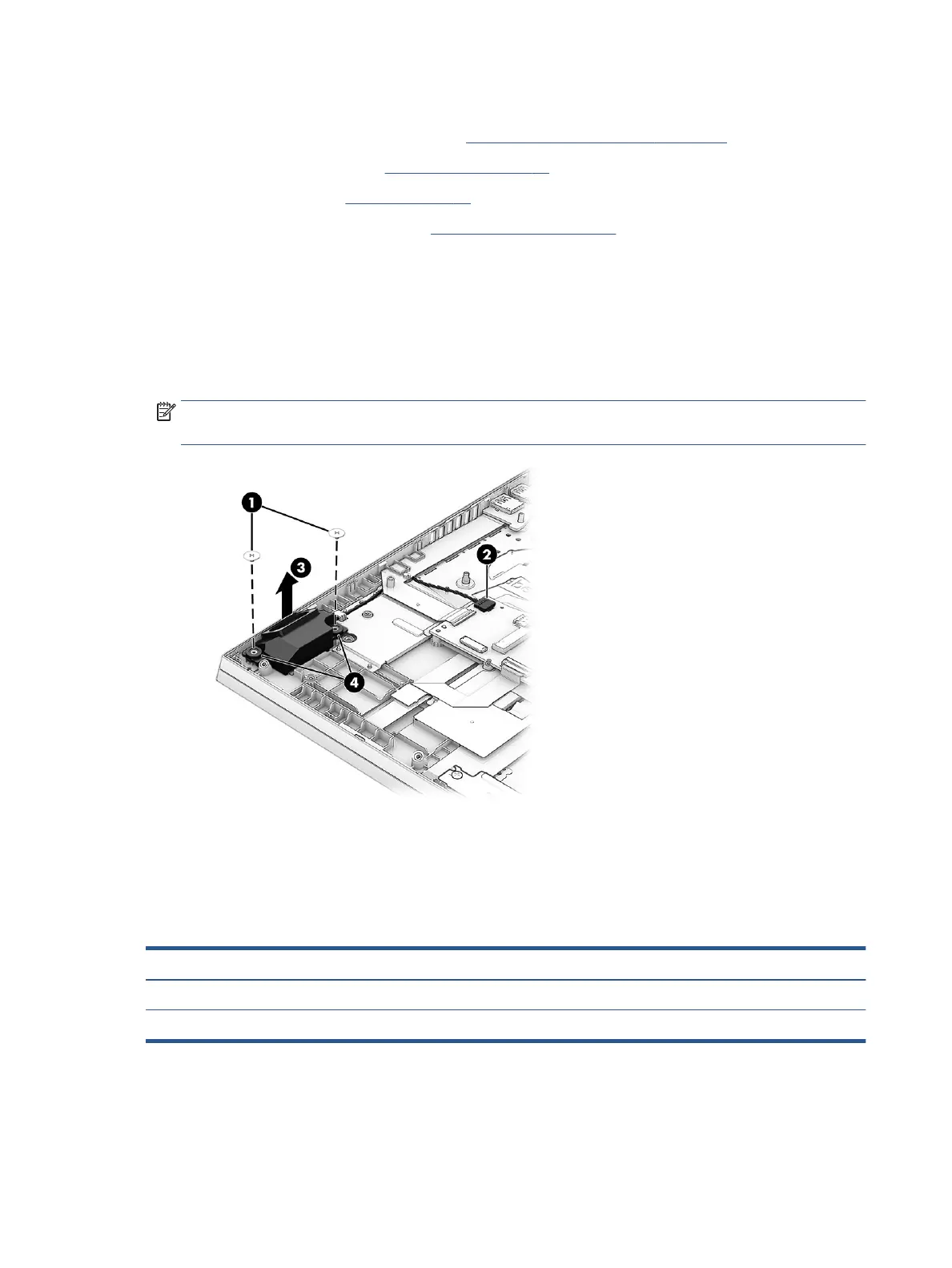 1

2

3

4