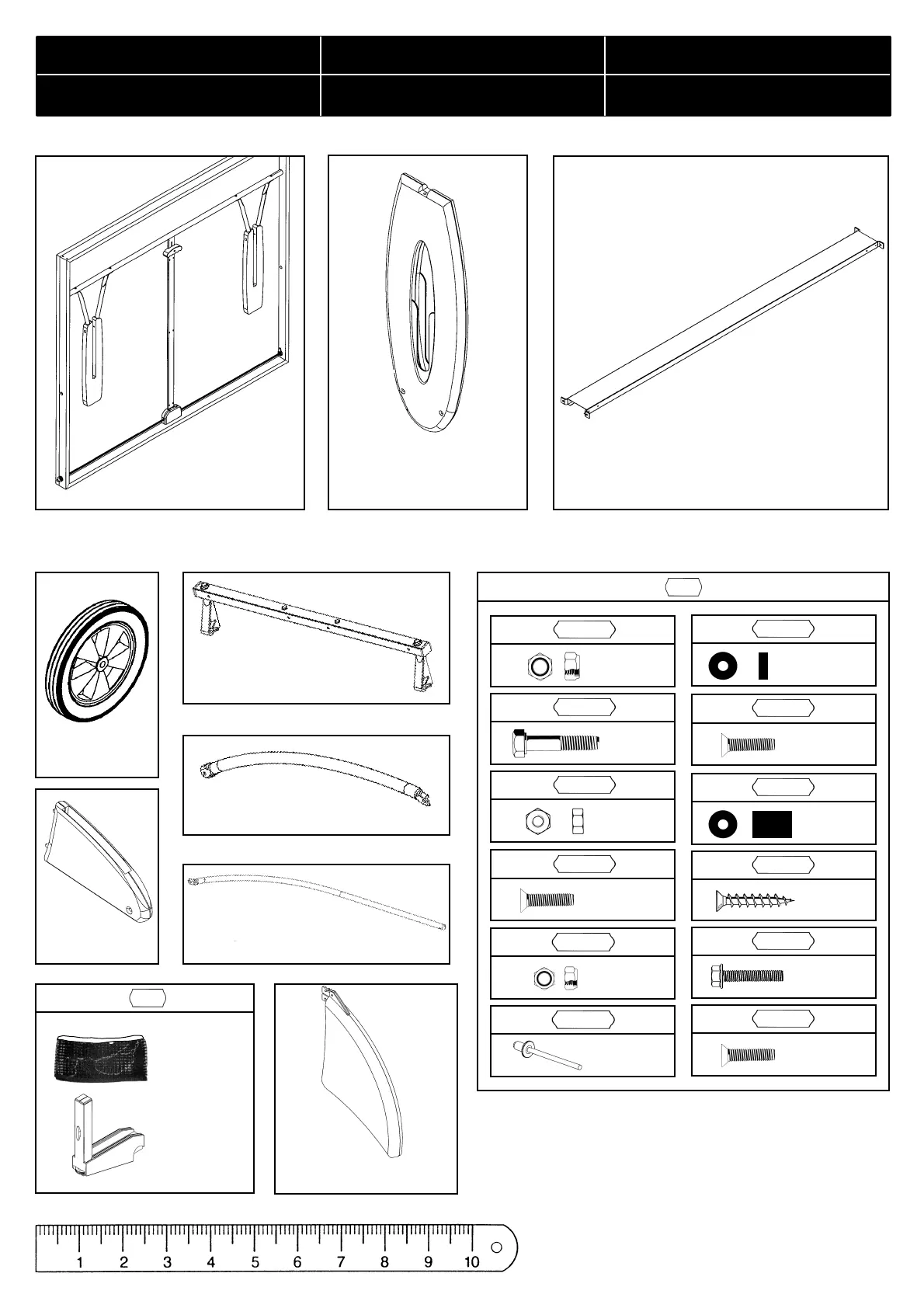 1 2 3 4 5 6 7 8 9 10