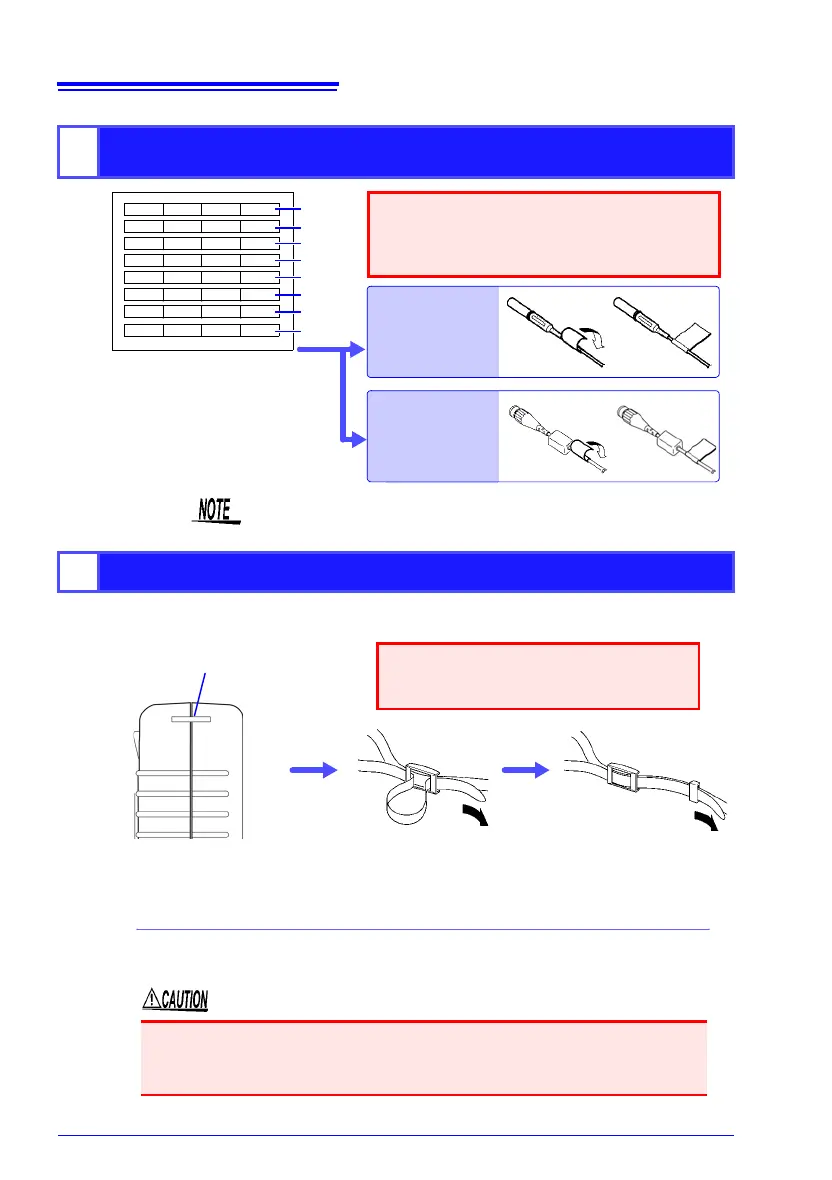 NOTE

CAUTION