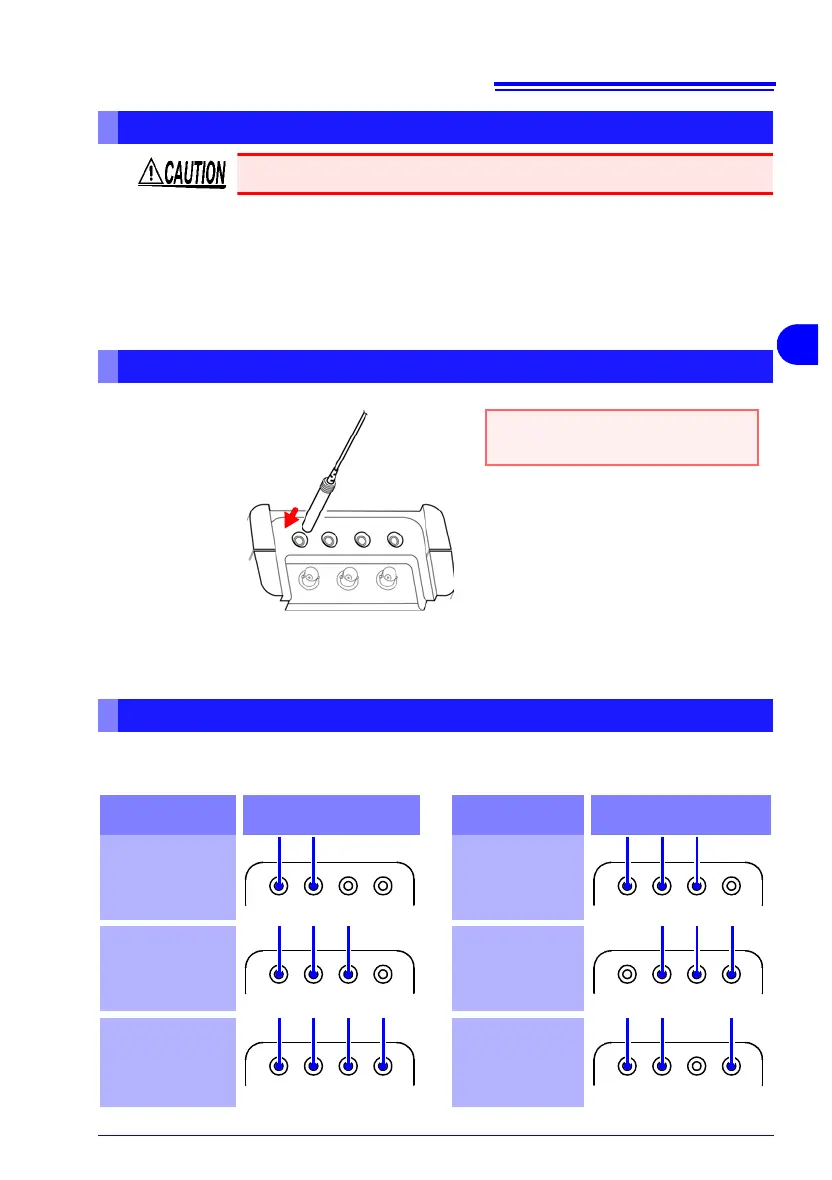 CAUTION