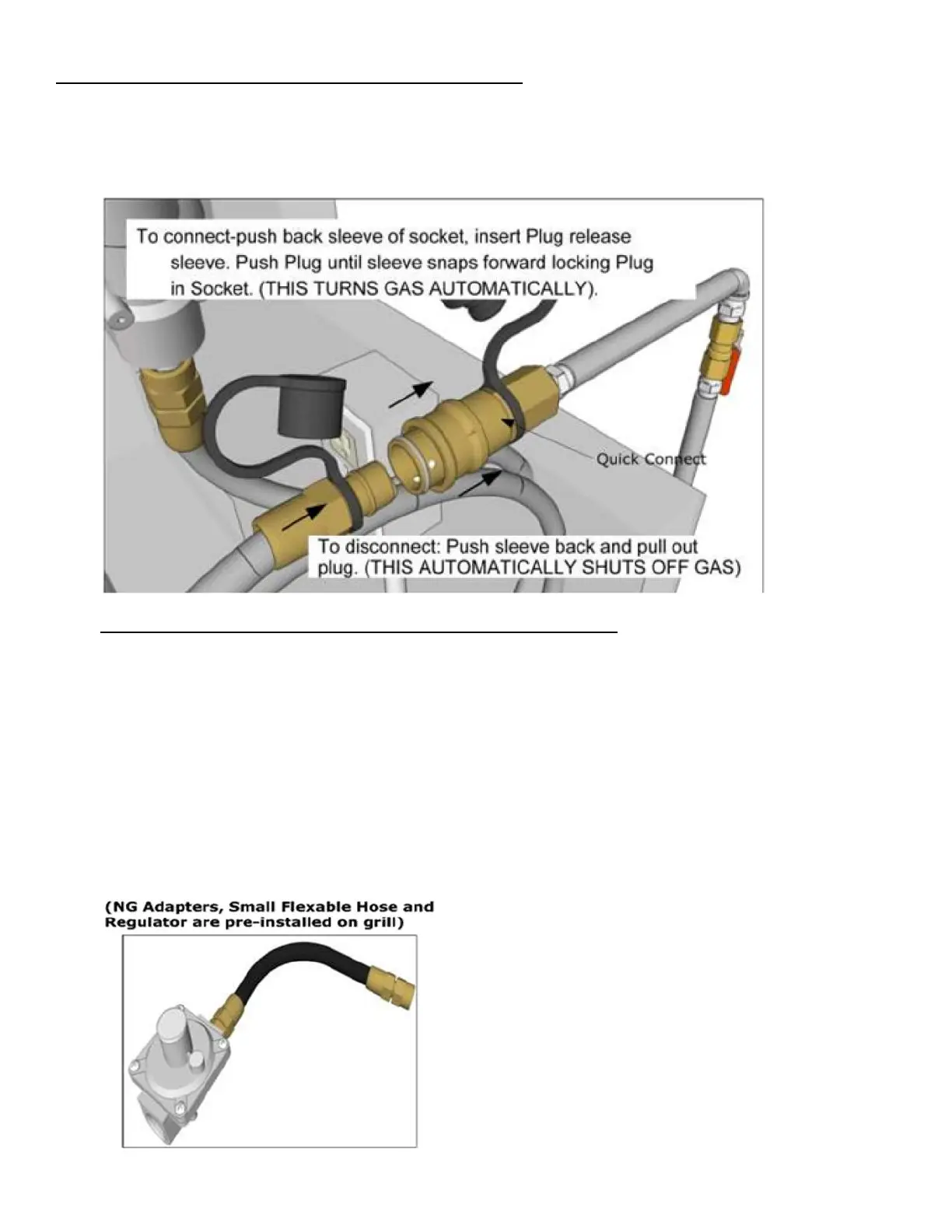 To connect-push back sleeve of socket, insert Plug release sleeve. Push Plug until sleeve snaps forward locking Plug in Socket. (THIS TURNS GAS AUTOMATICALLY).

Quick Connect

To disconnect: Push sleeve back and pull out plug. (THIS AUTOMATICALLY SHUTS OFF GAS)

(NG Adapters, Small Flexable Hose and Regulator are pre-installed on grill)