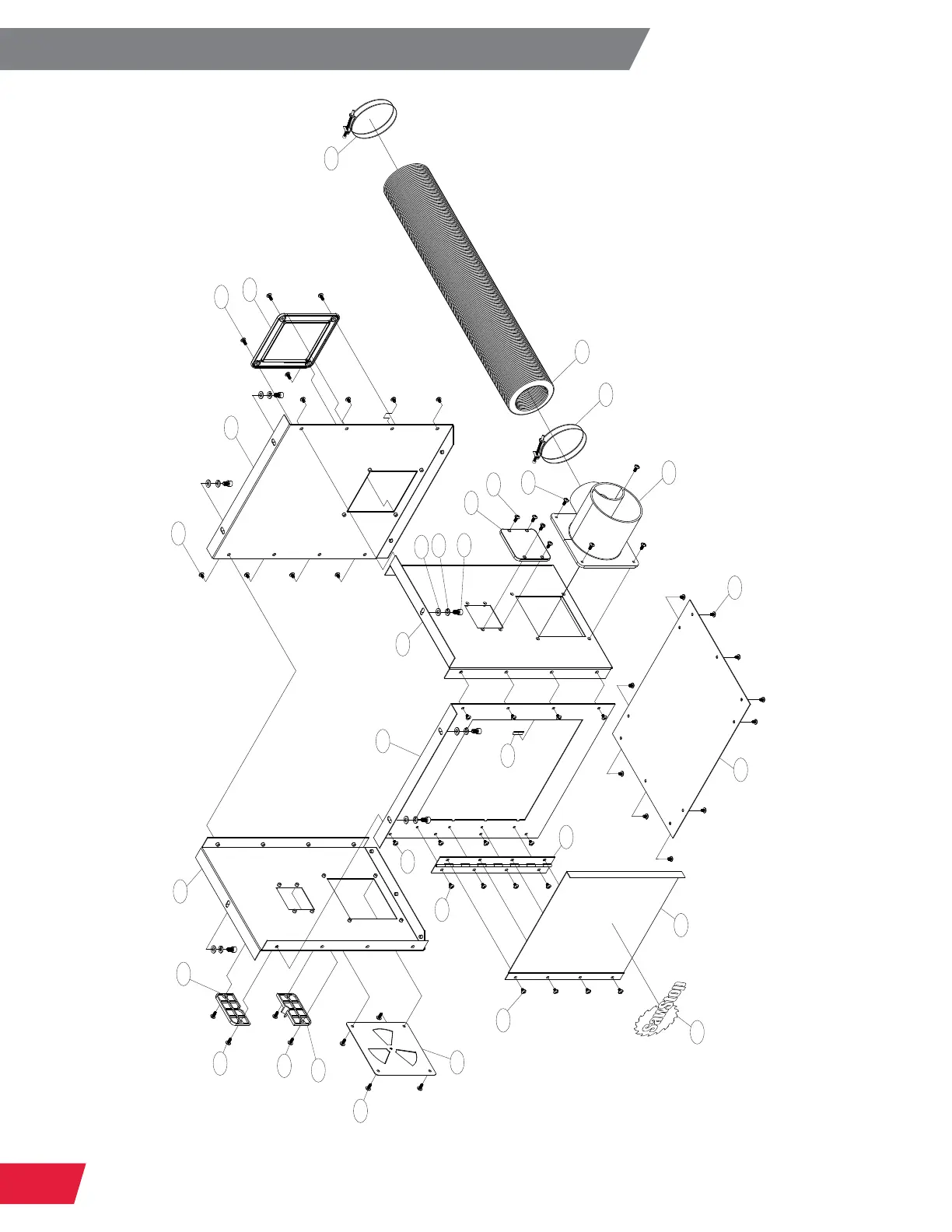 SawStop