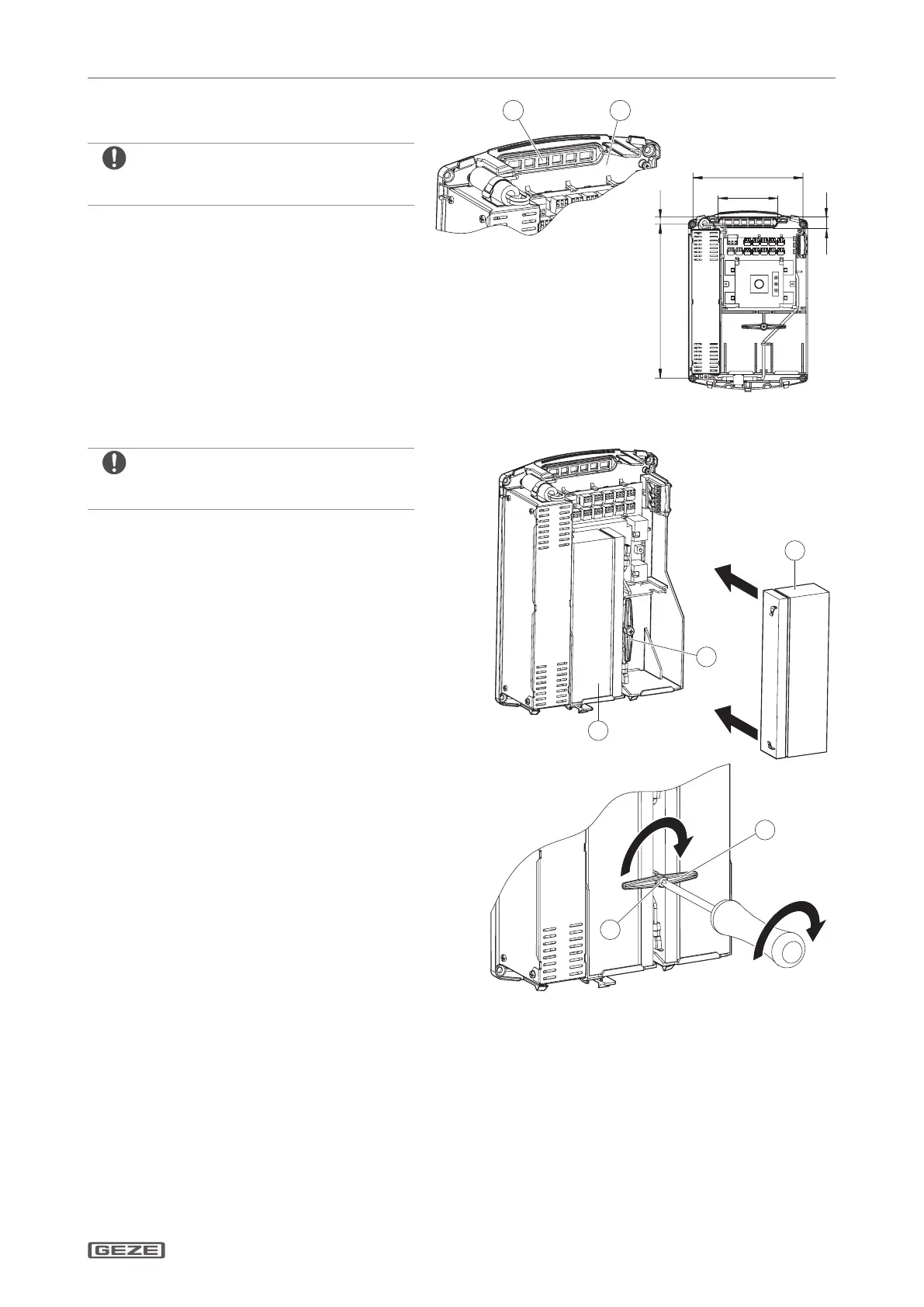 GEZE