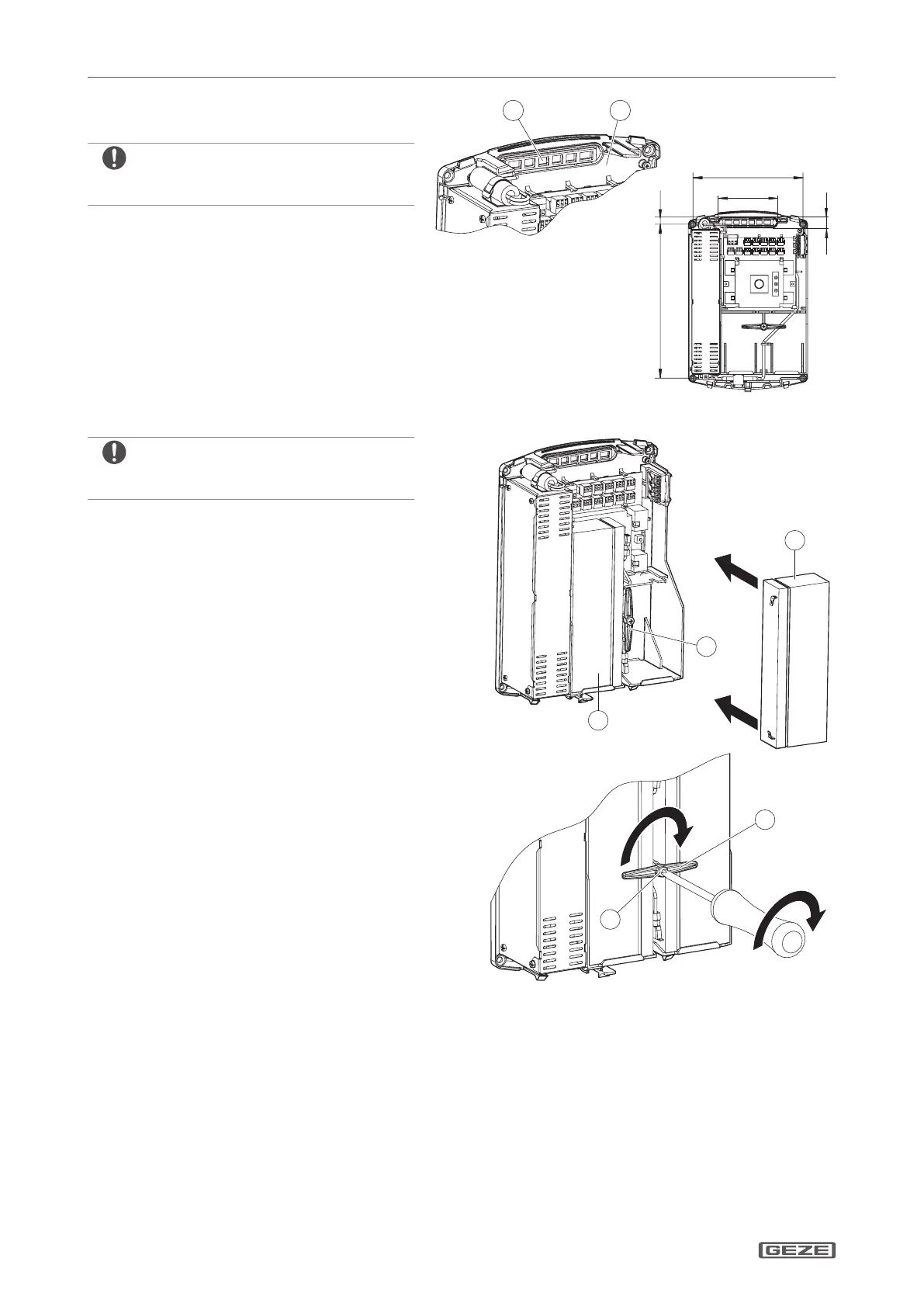 GEZE