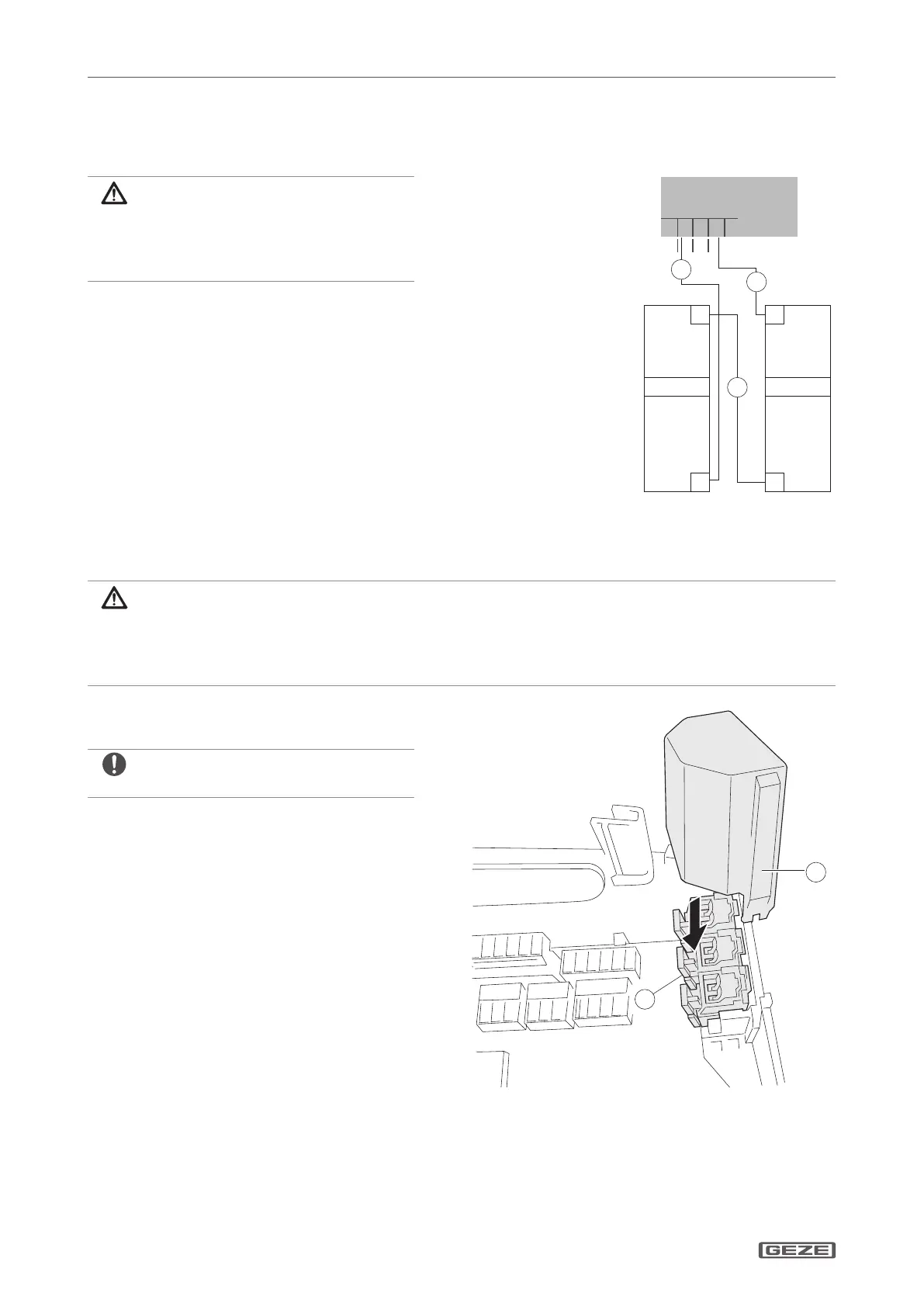 GEZE