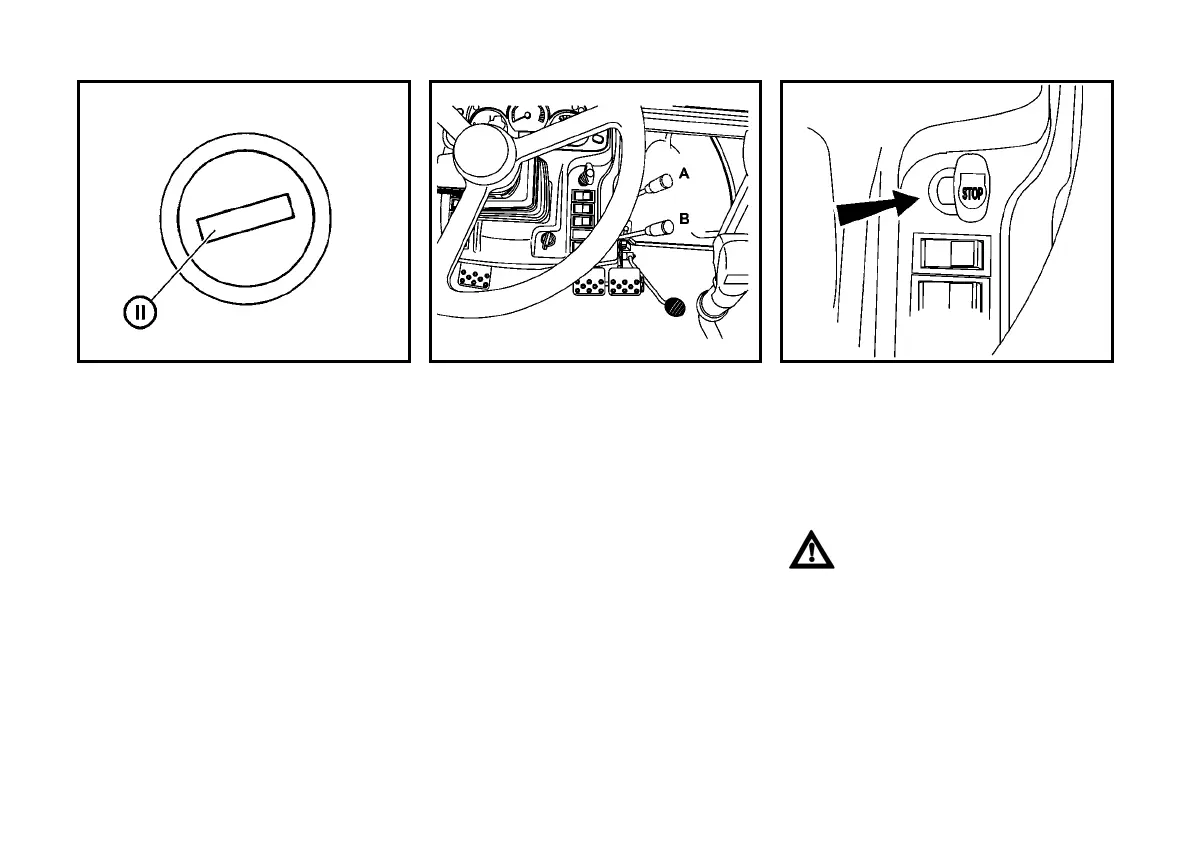 II

A

B

STOP