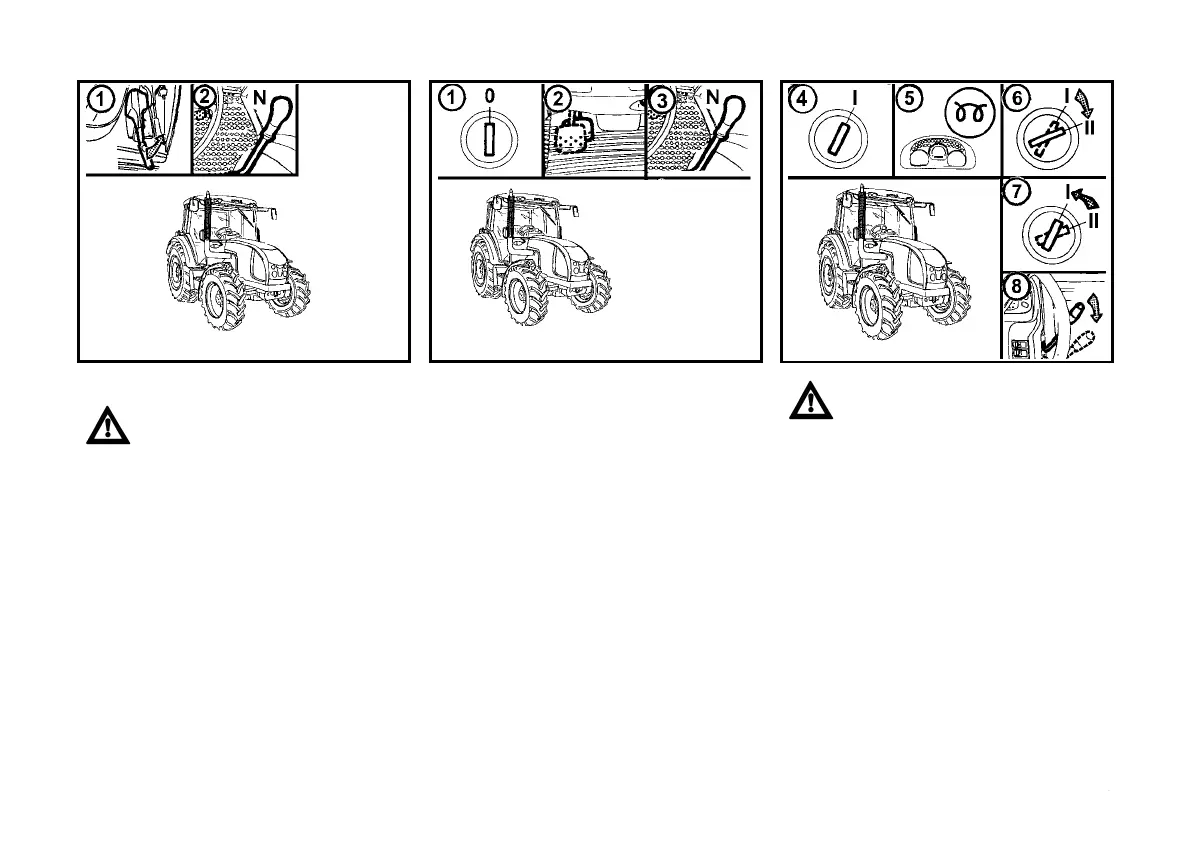 1 2 N

1 0 2 3 N

4 I 5 6 I II

7 I II

8