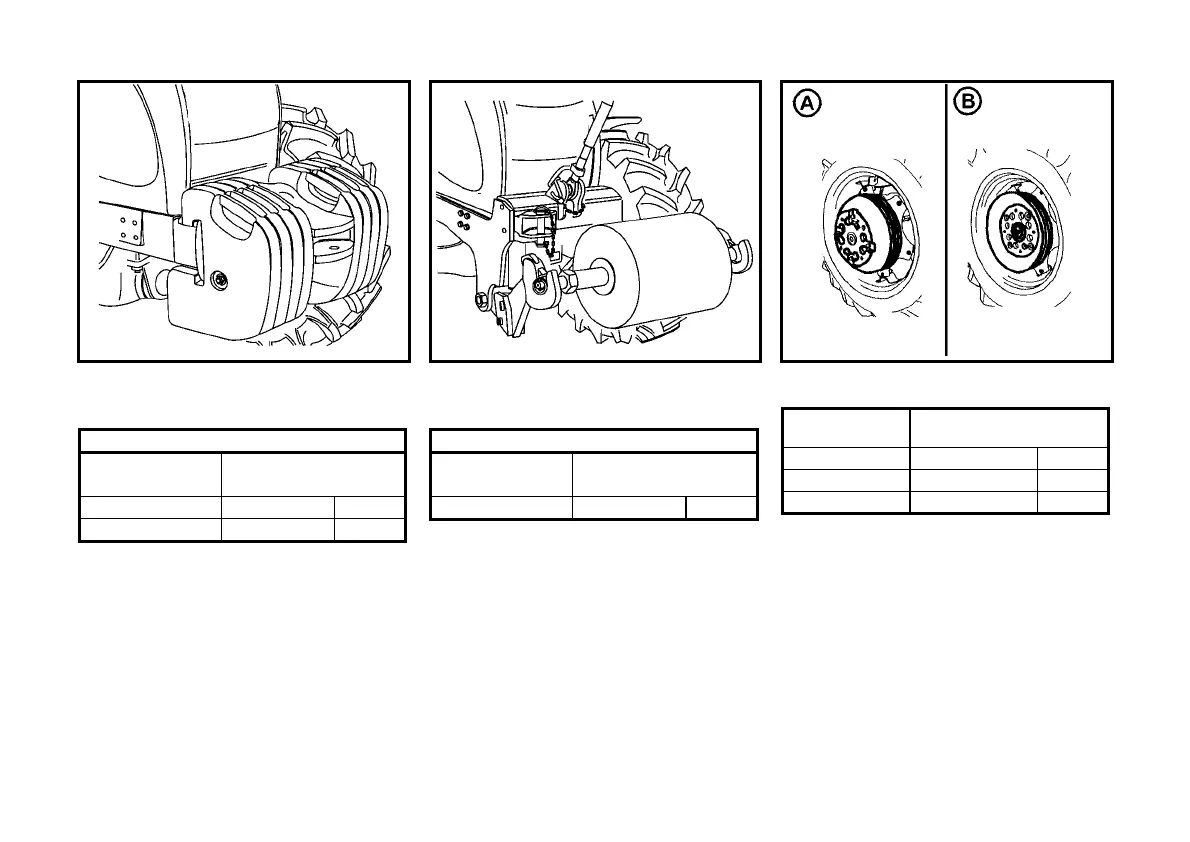 A

B