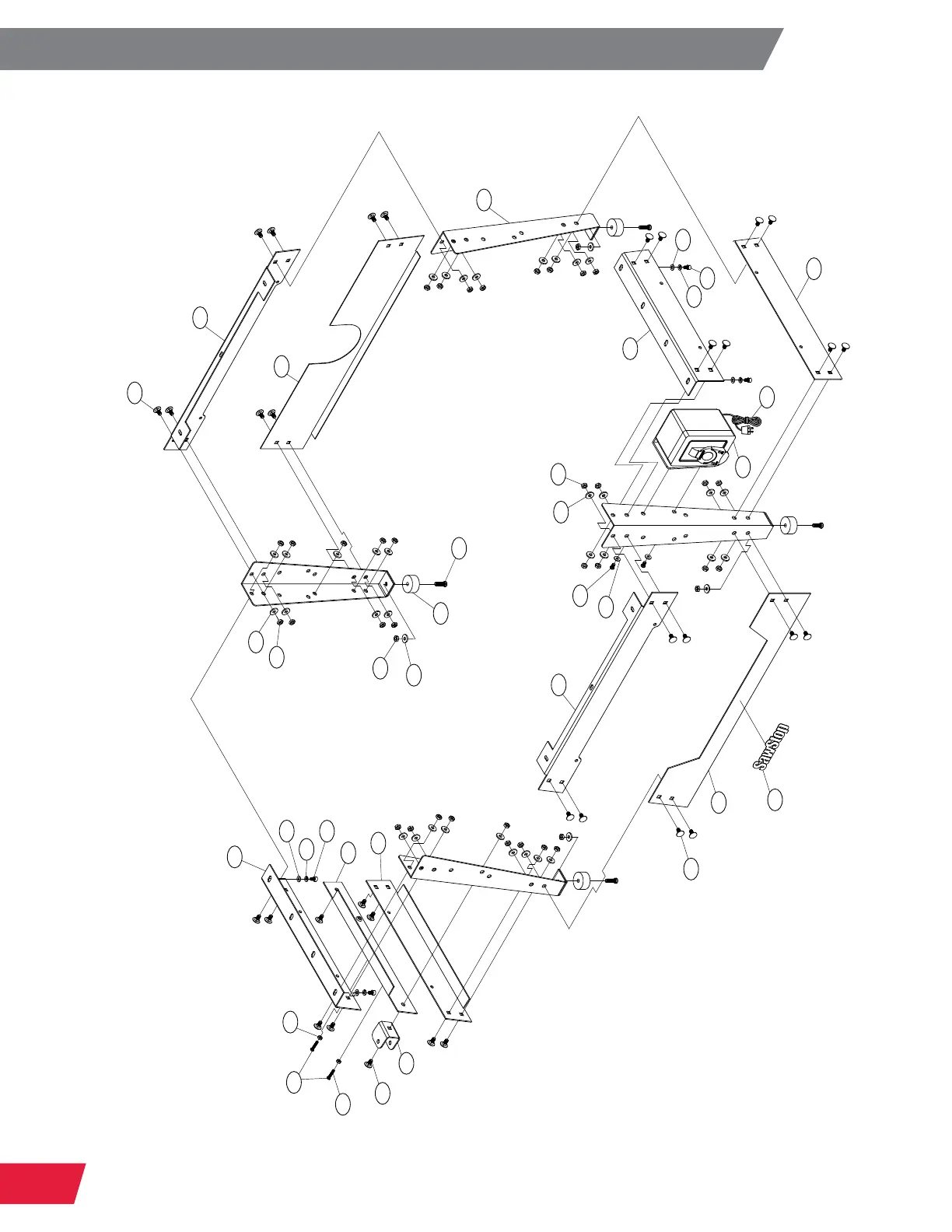 SawStop