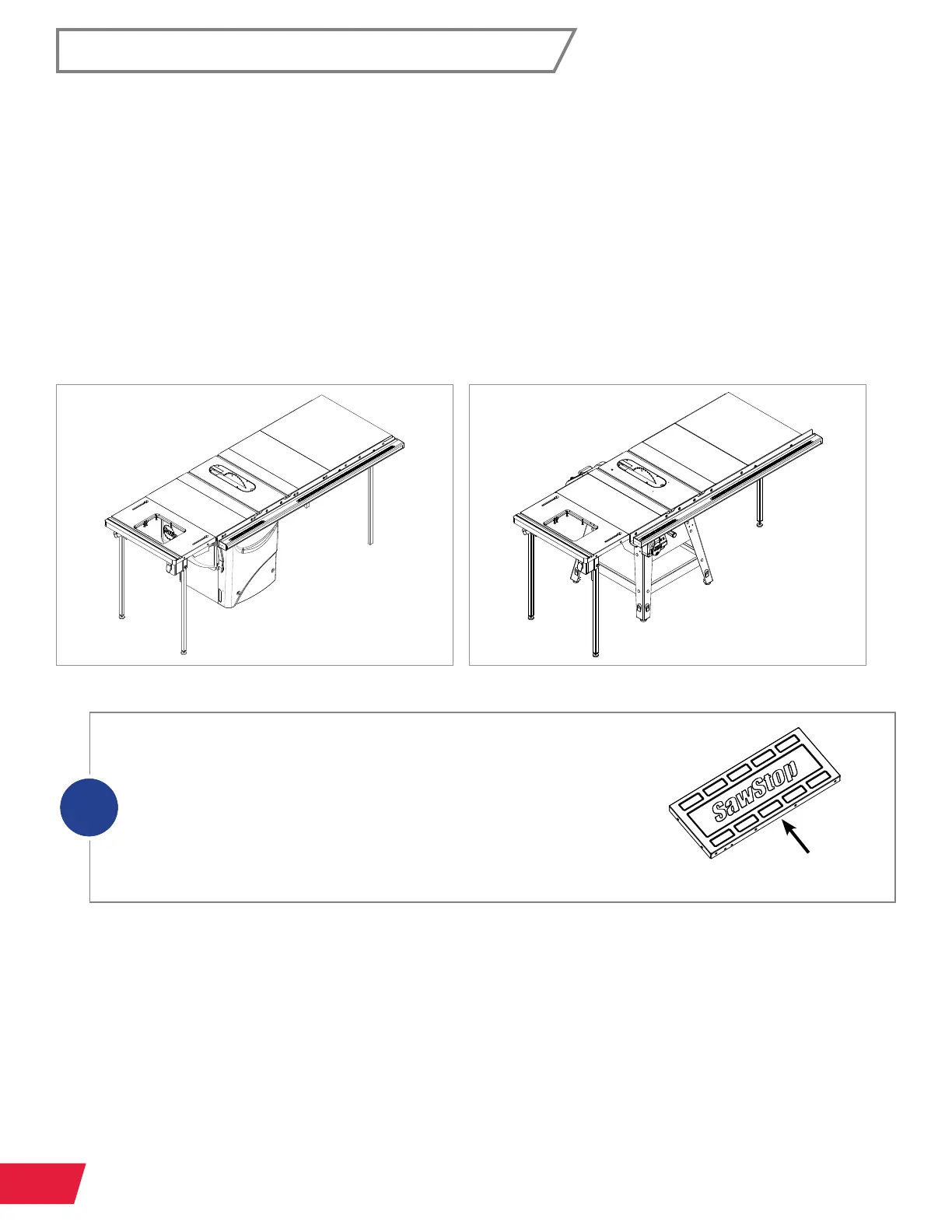 SawStop