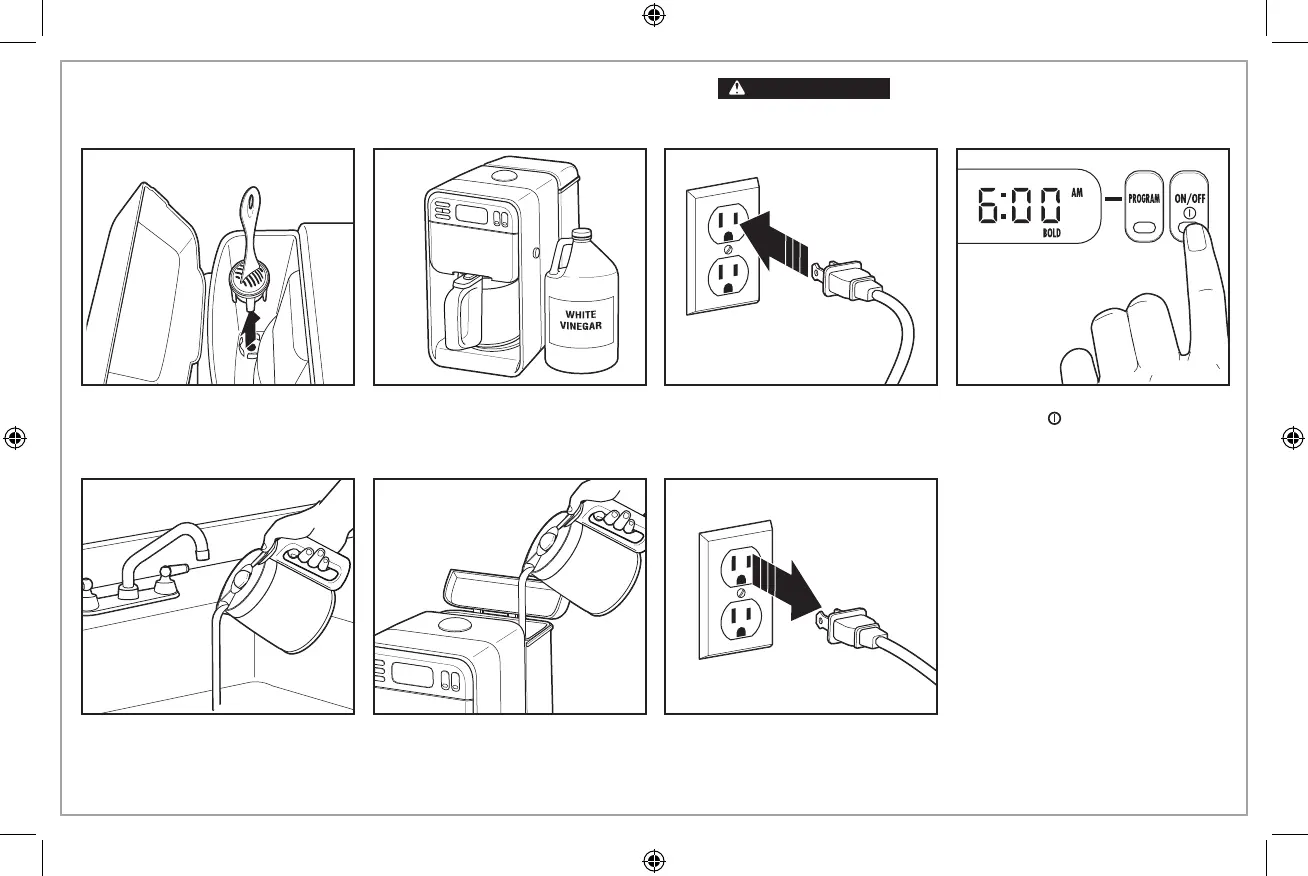 WHITE VINEGAR

6:00 AM BOLD

PROGRAM

ON/OFF