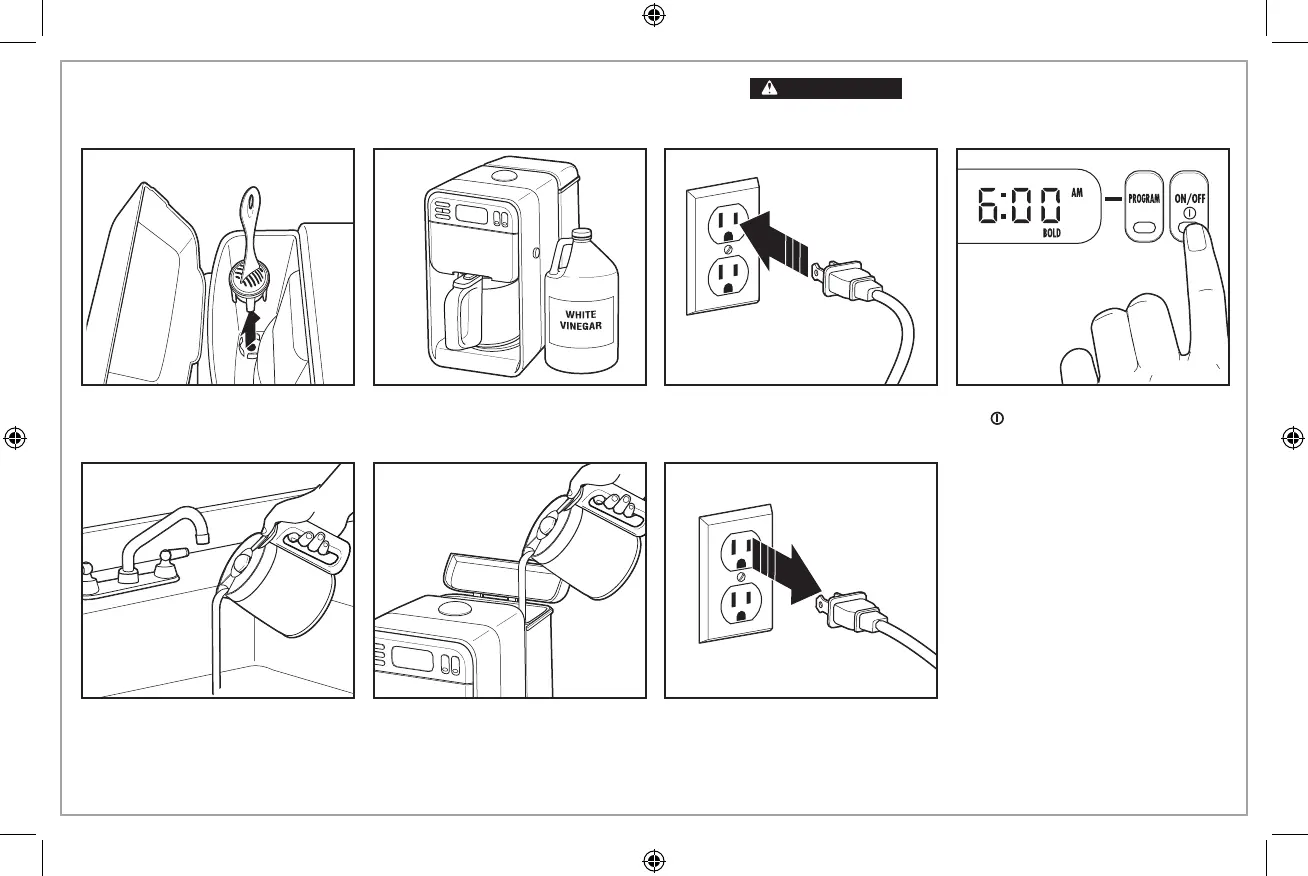 WHITE VINEGAR

6:00 AM
BOLD
PROGRAM
ON/OFF