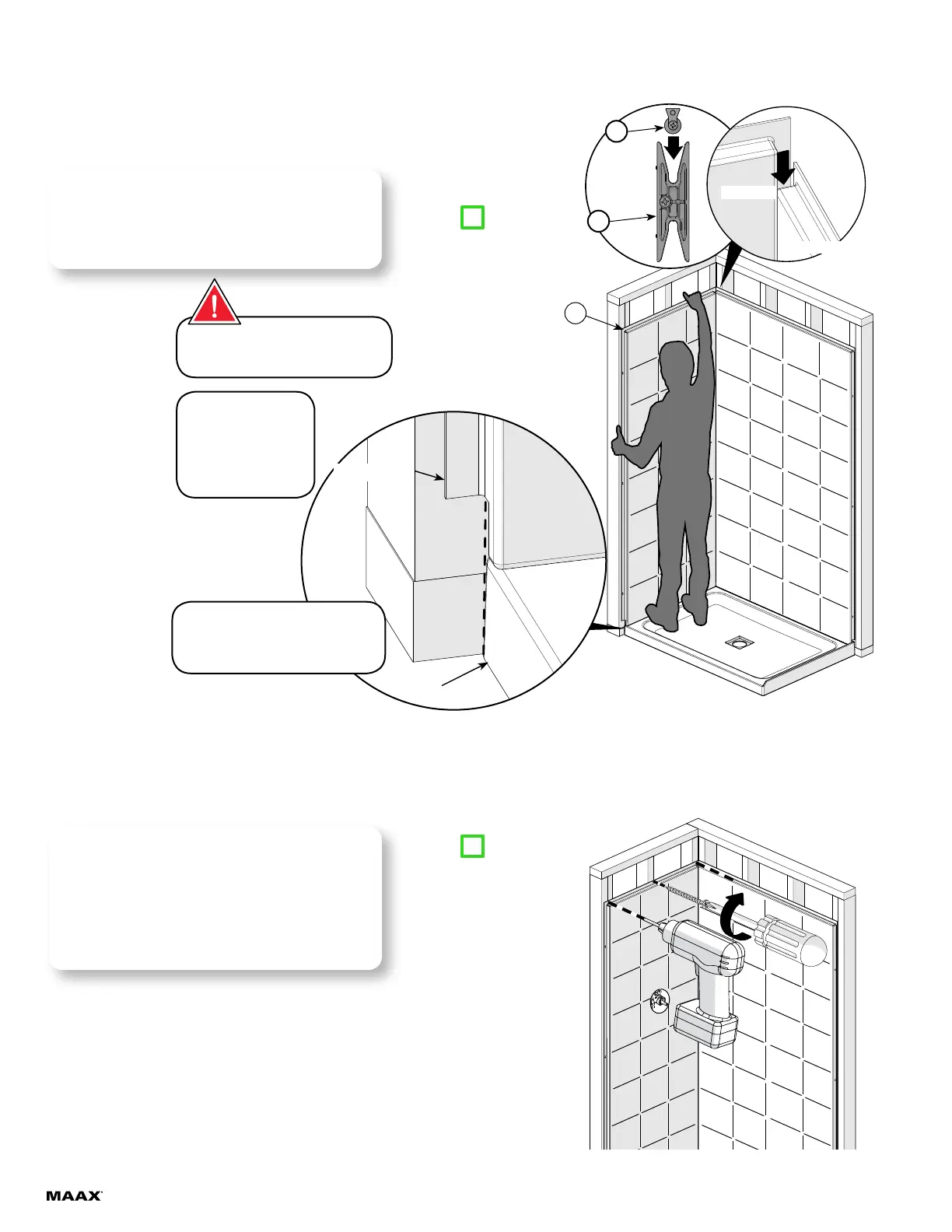 MAAX