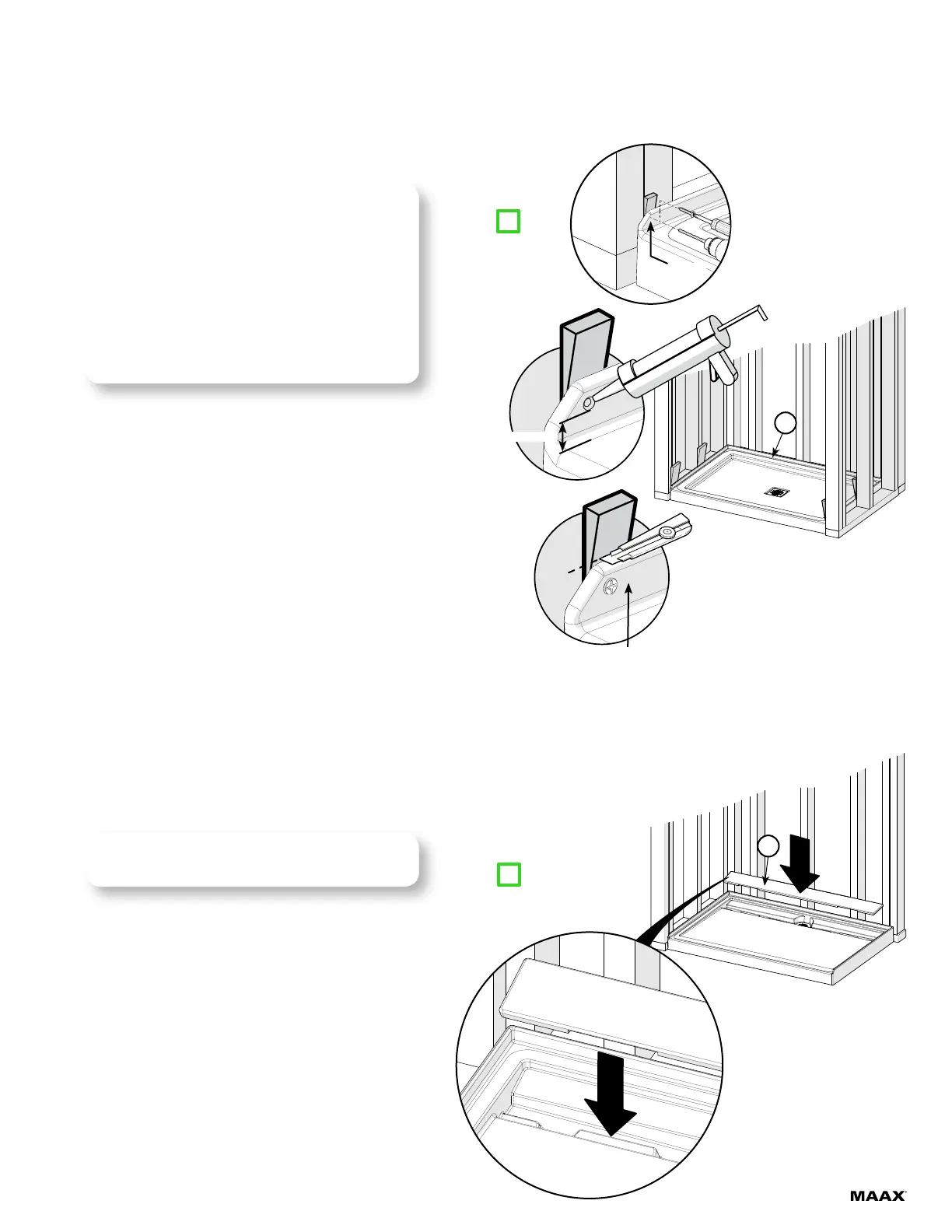 MAAX