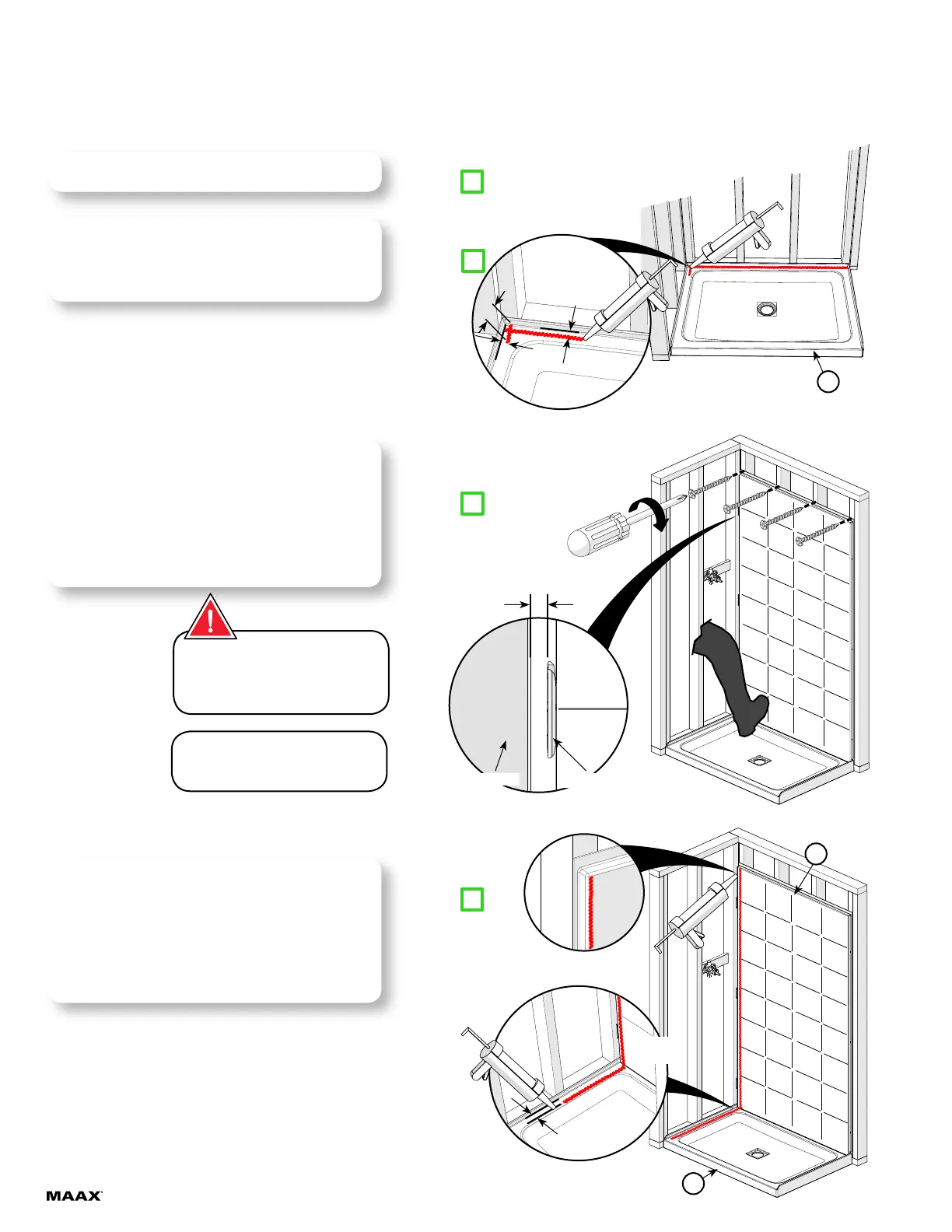 MAAX