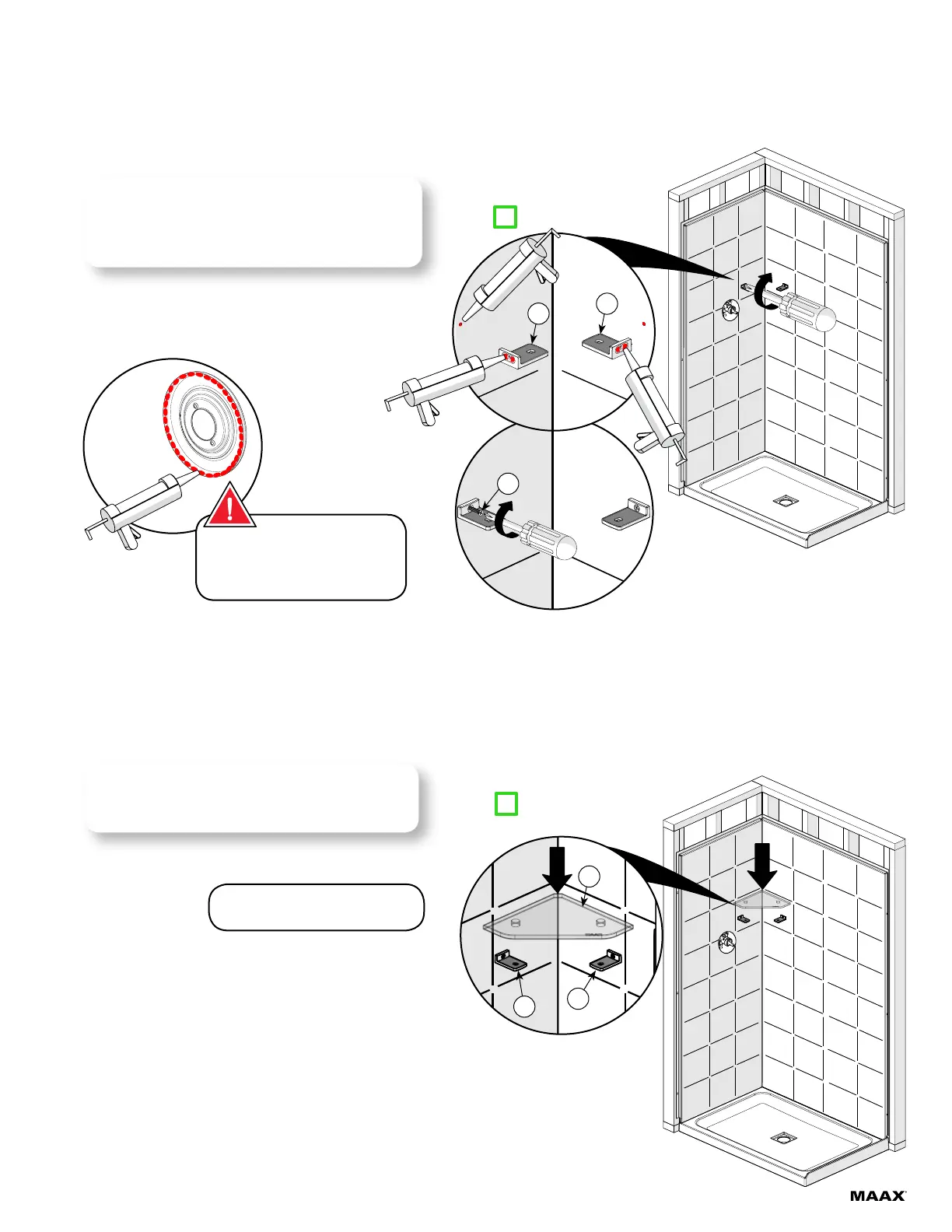 MAAX