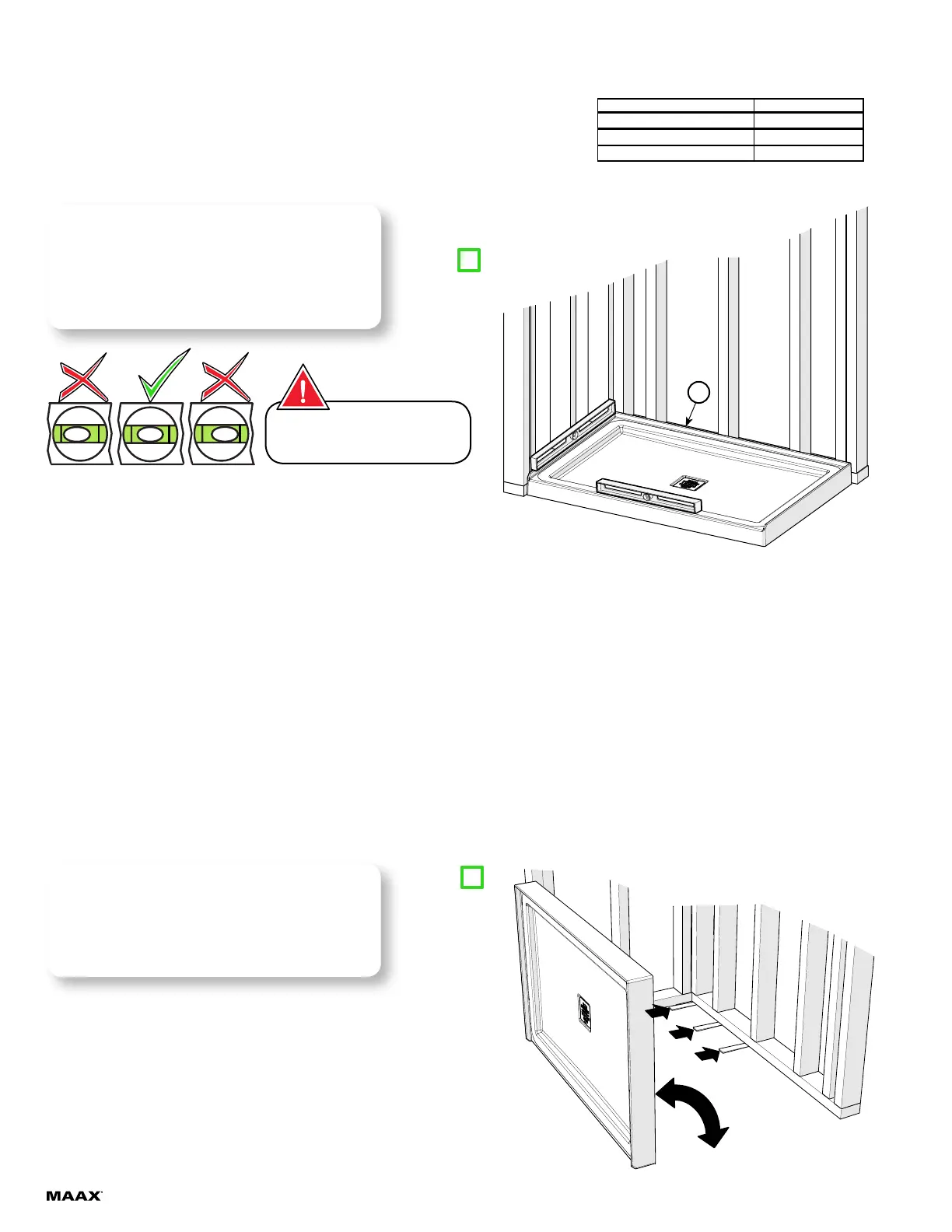 MAAX