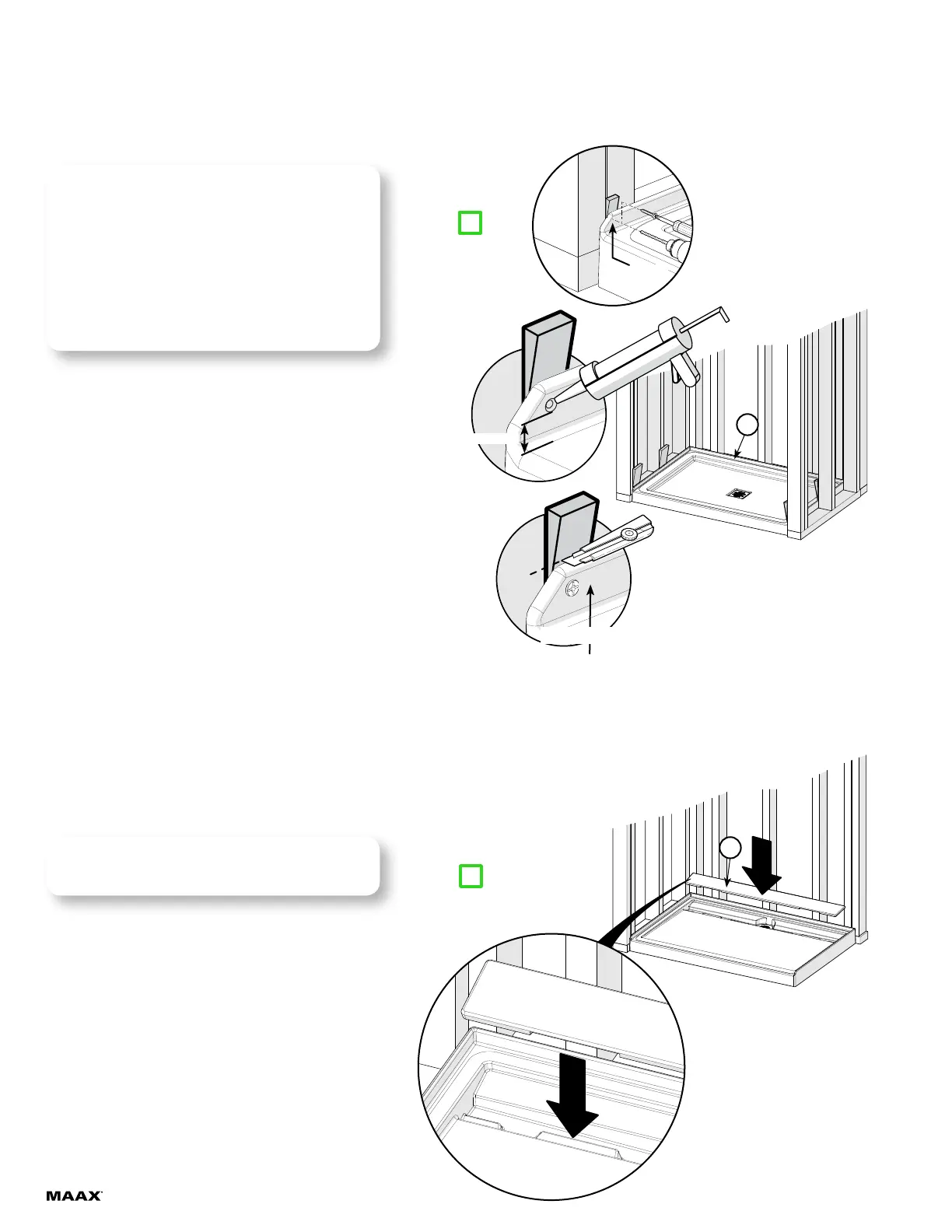 MAAX