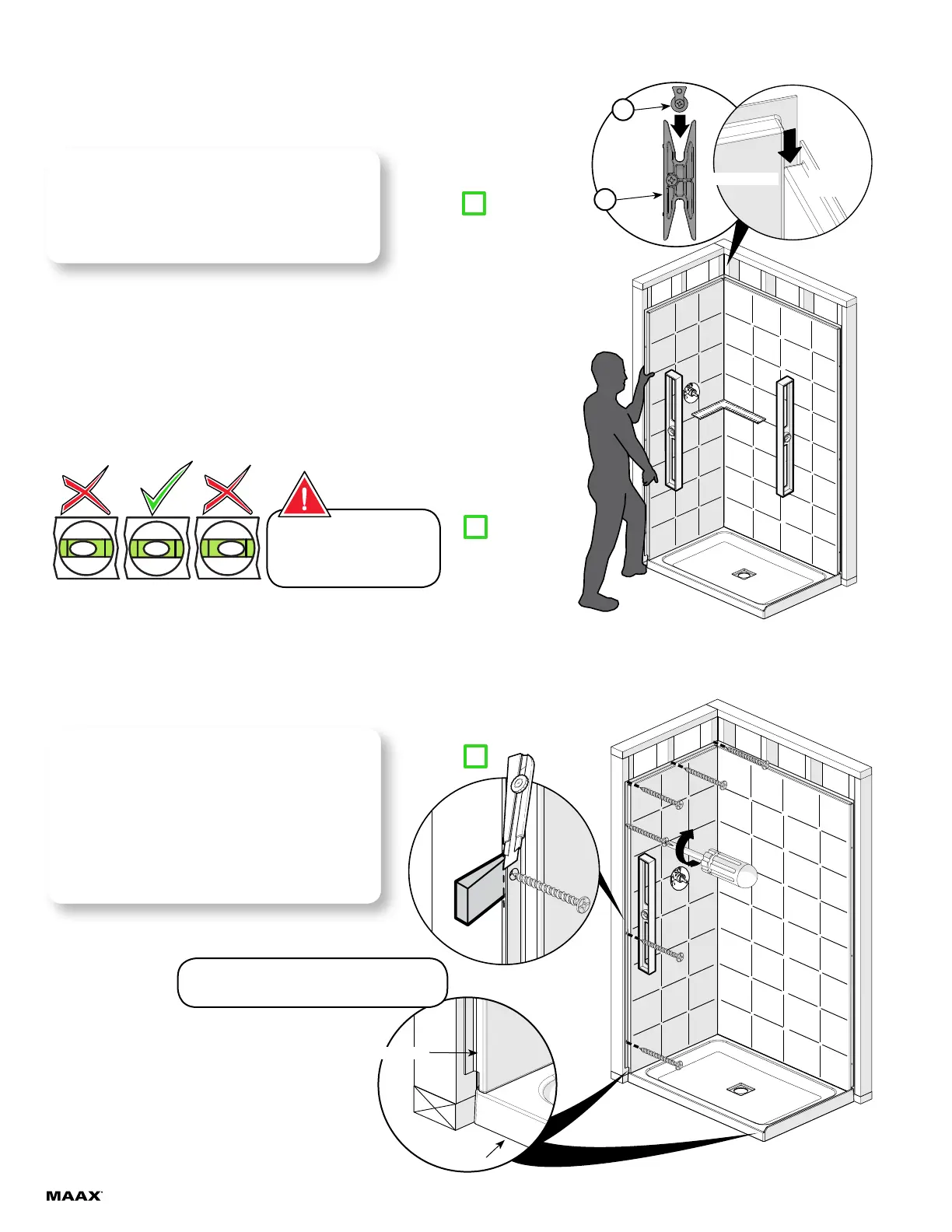 MAAX