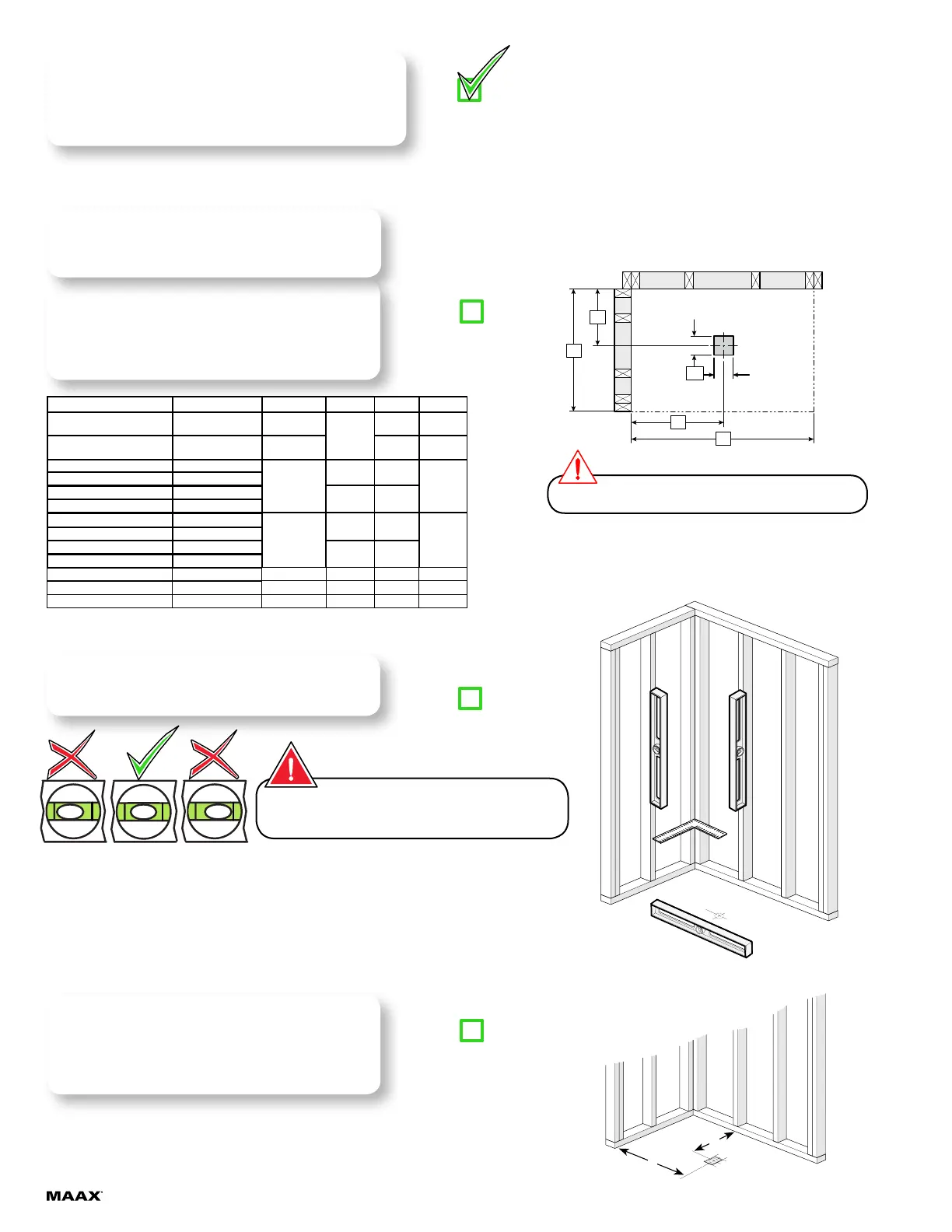 MAAX