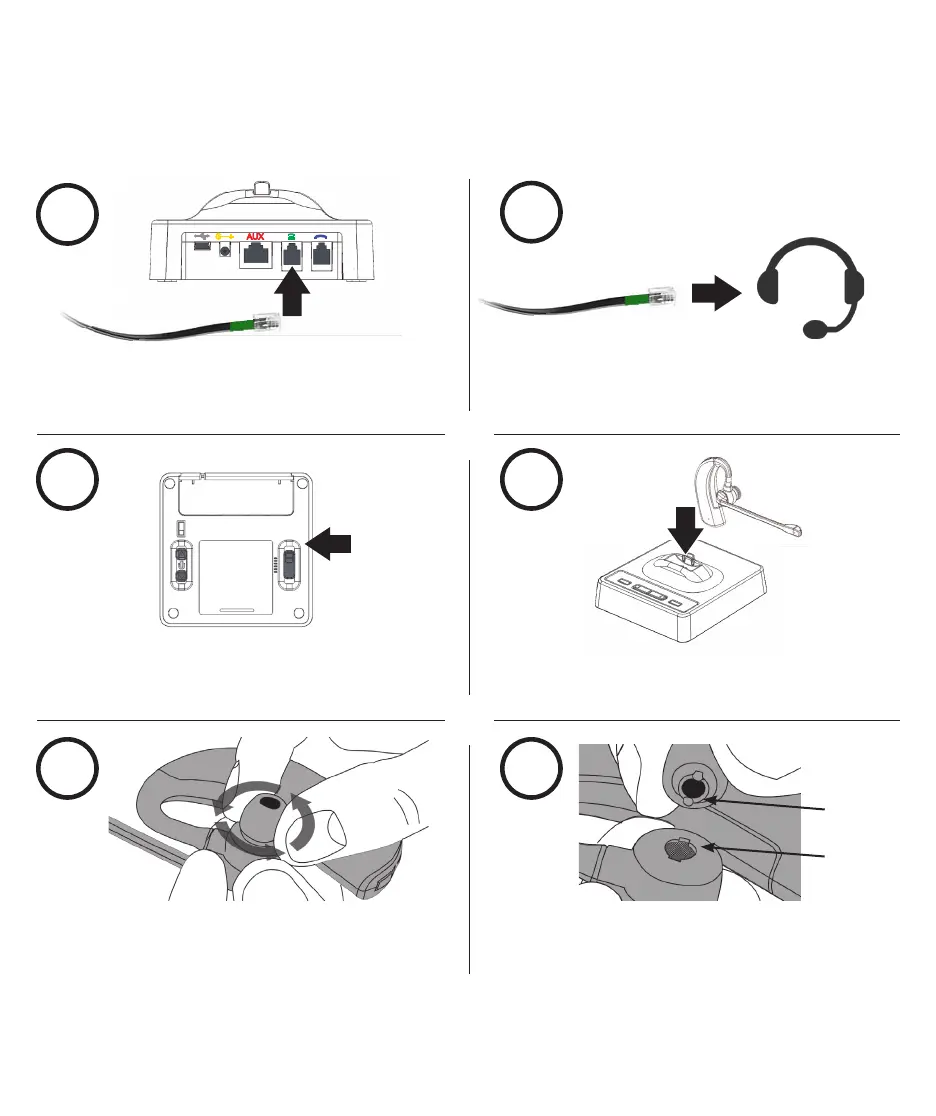 AUX