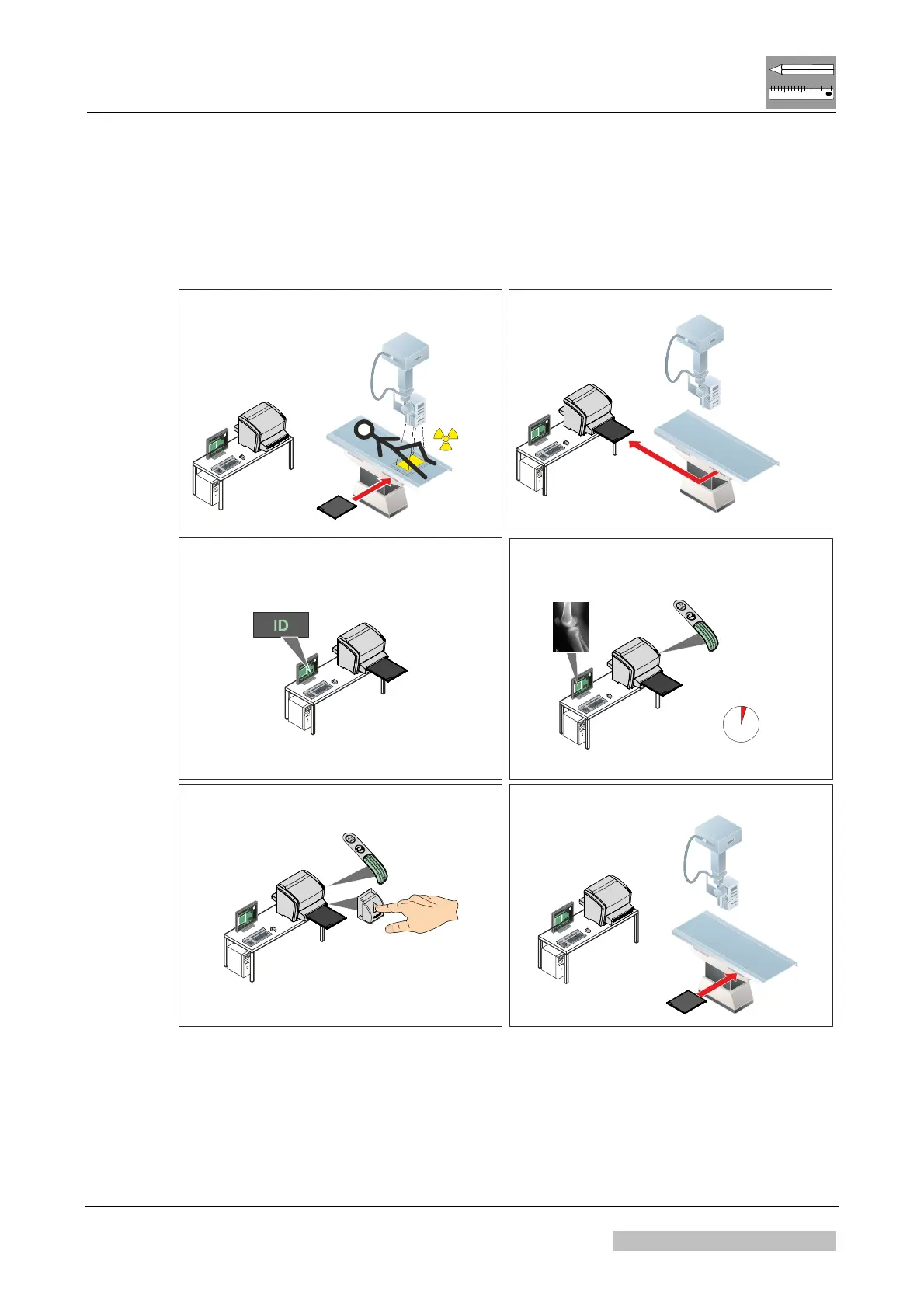 ID