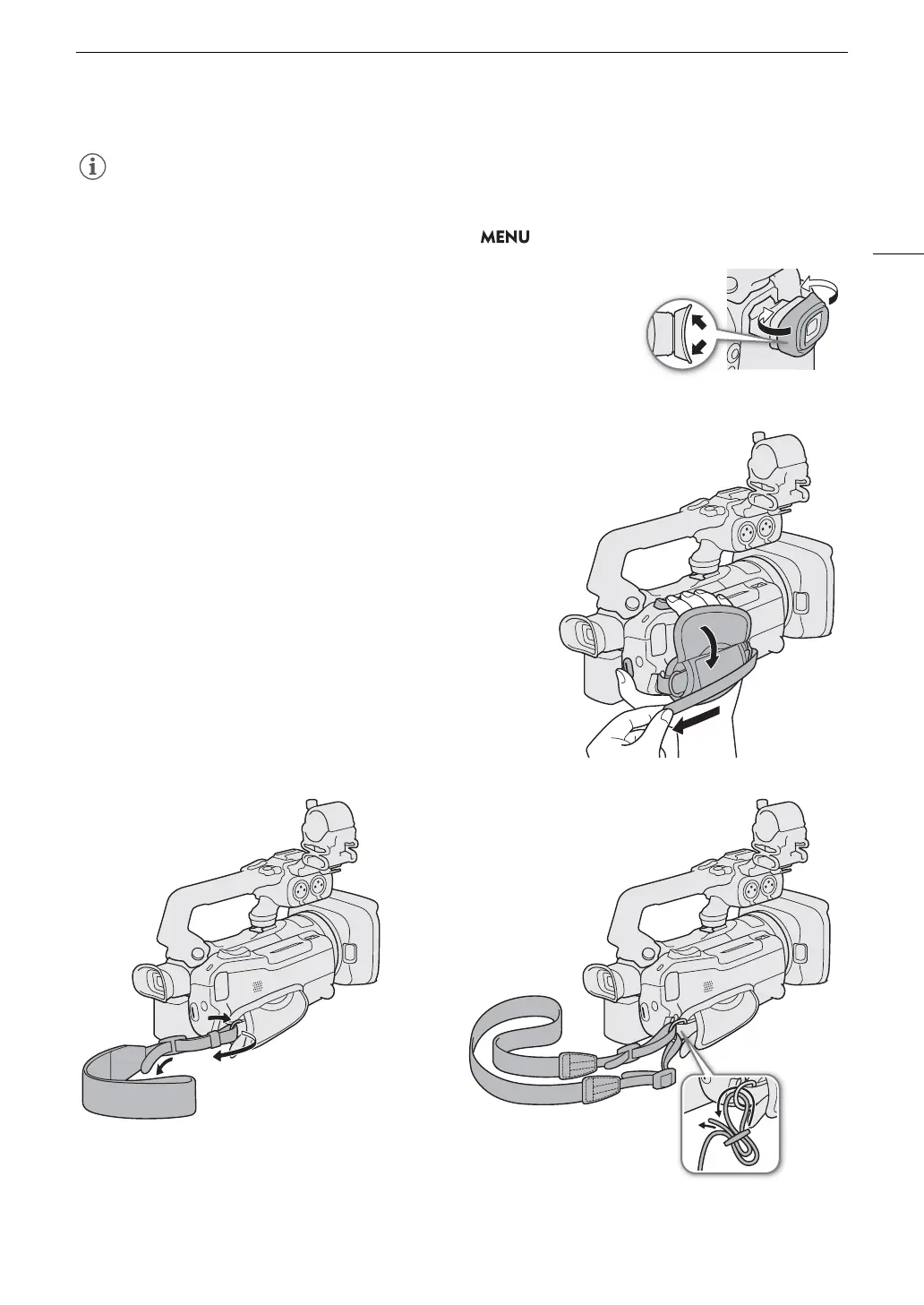 MENU