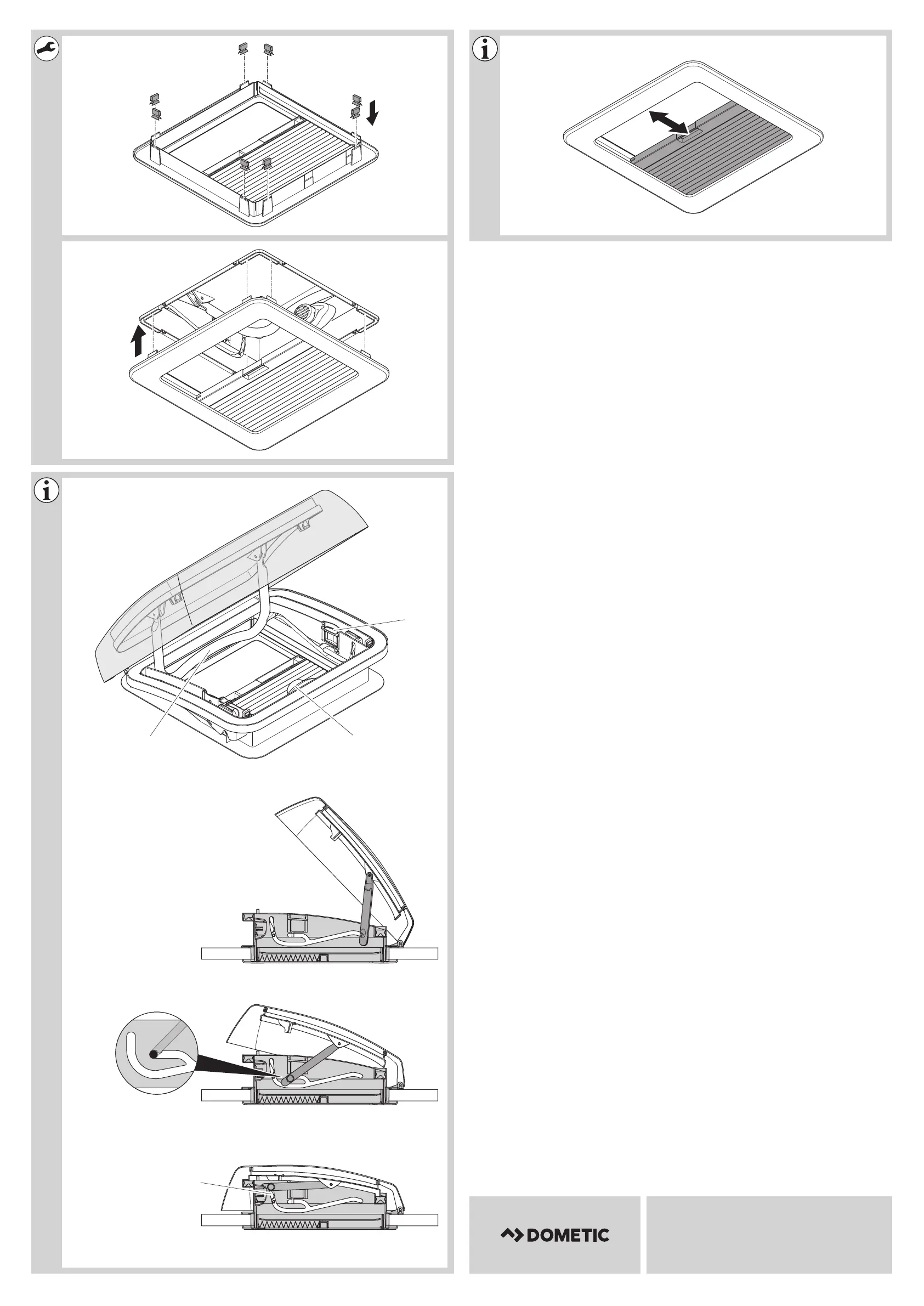 DOMETIC