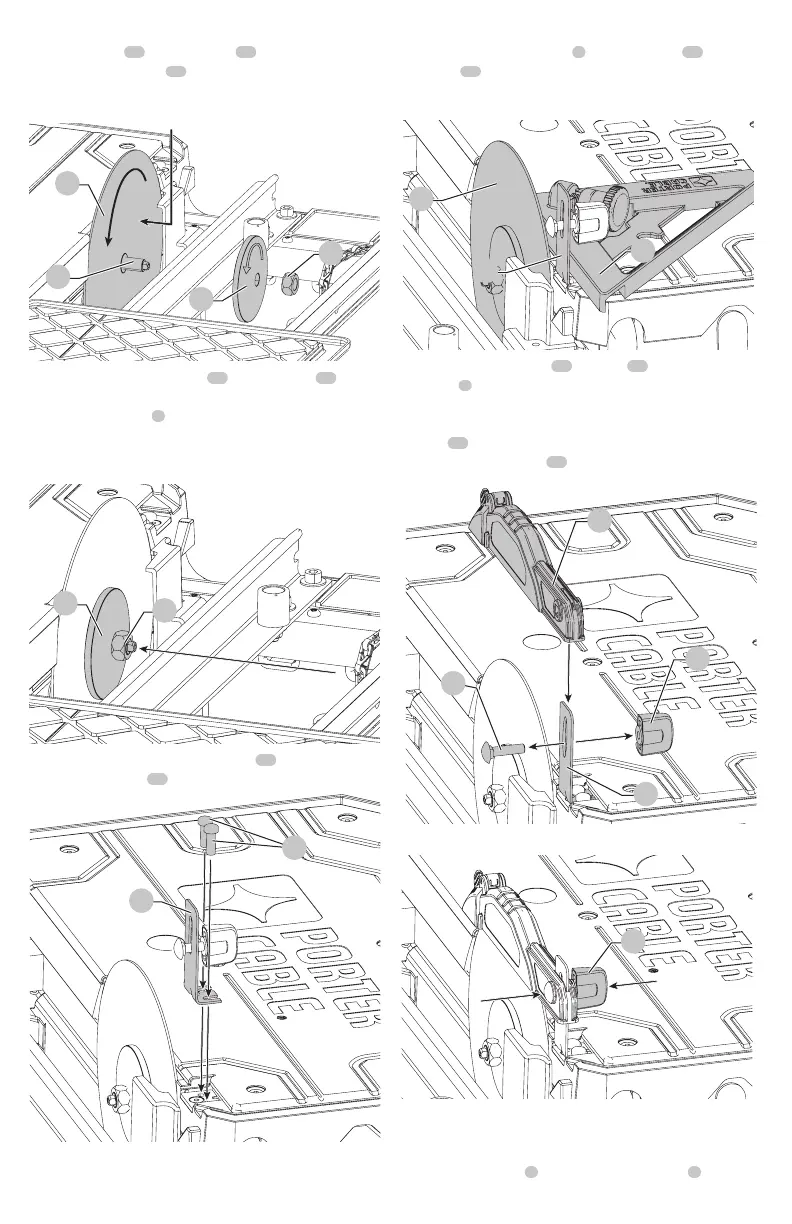 PORTER
CABLE

PORTER
CABLE

PORTER
CABLE

PORTER
CABLE