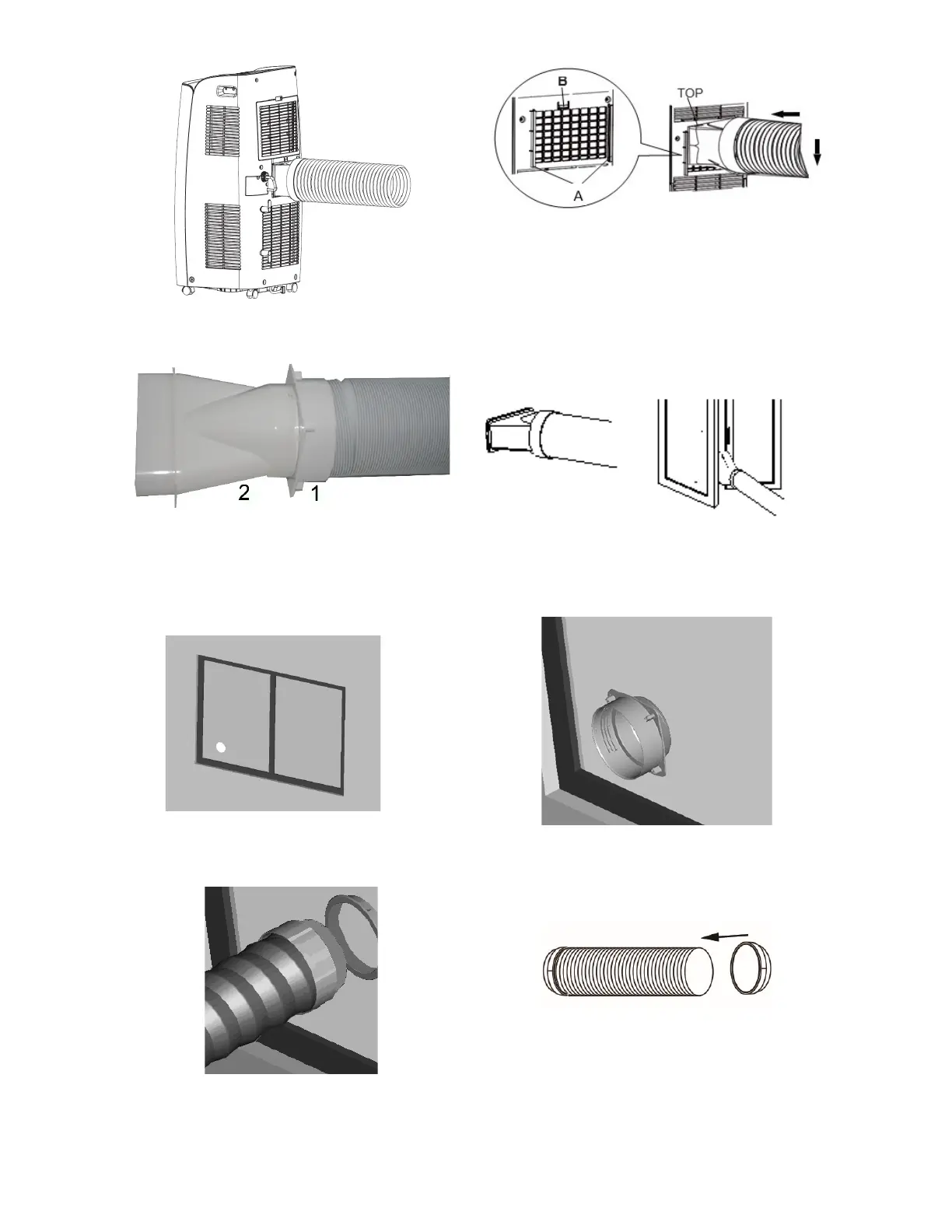 B
TOP
A

2 1