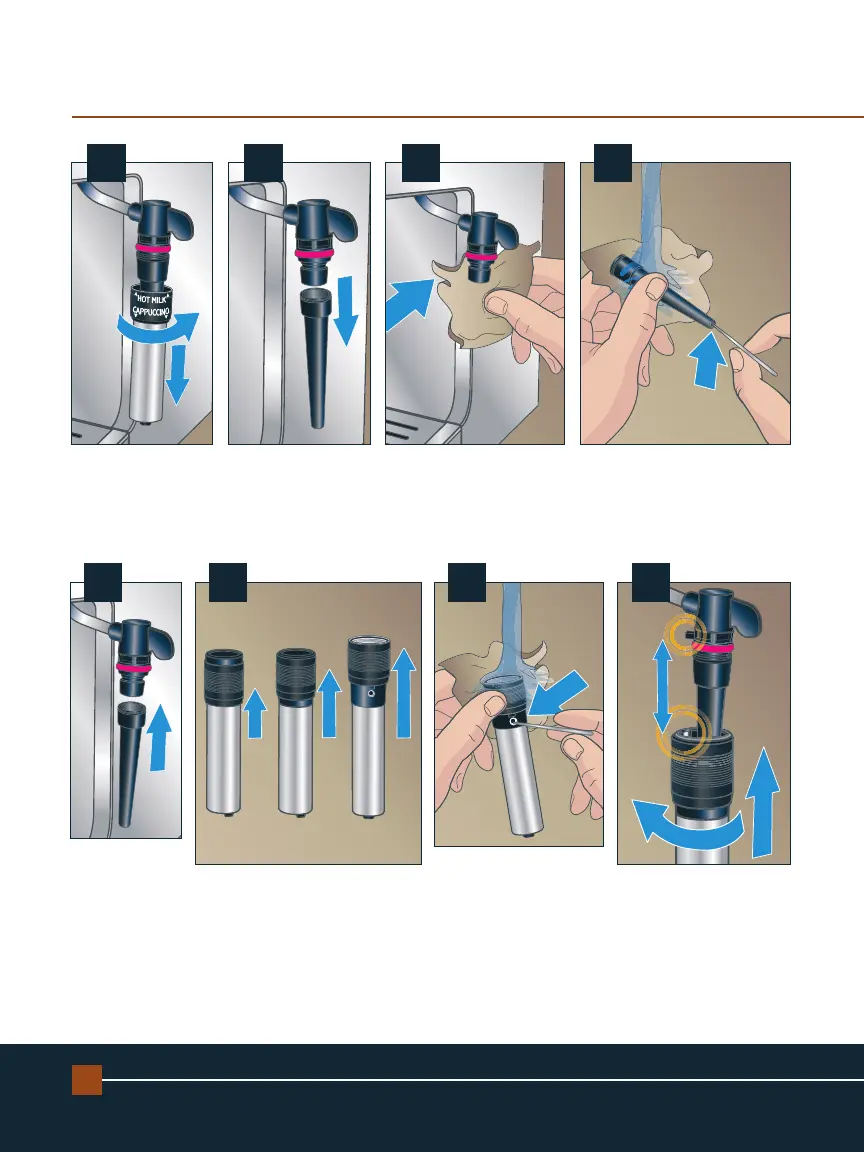 HOT MILK
CAPPUCCINO