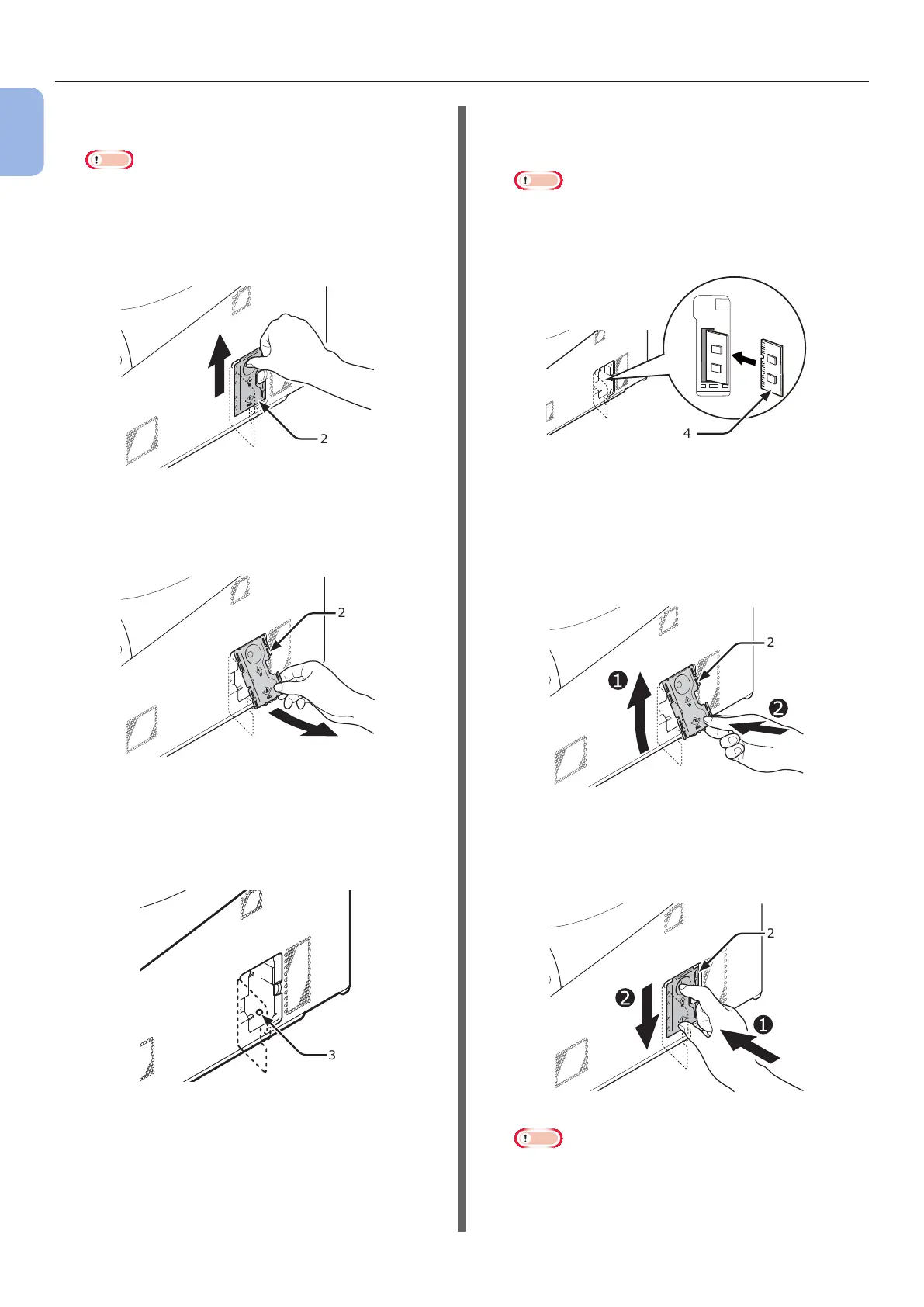 2

2

3

4

2

❶

❷

2

❷

❶