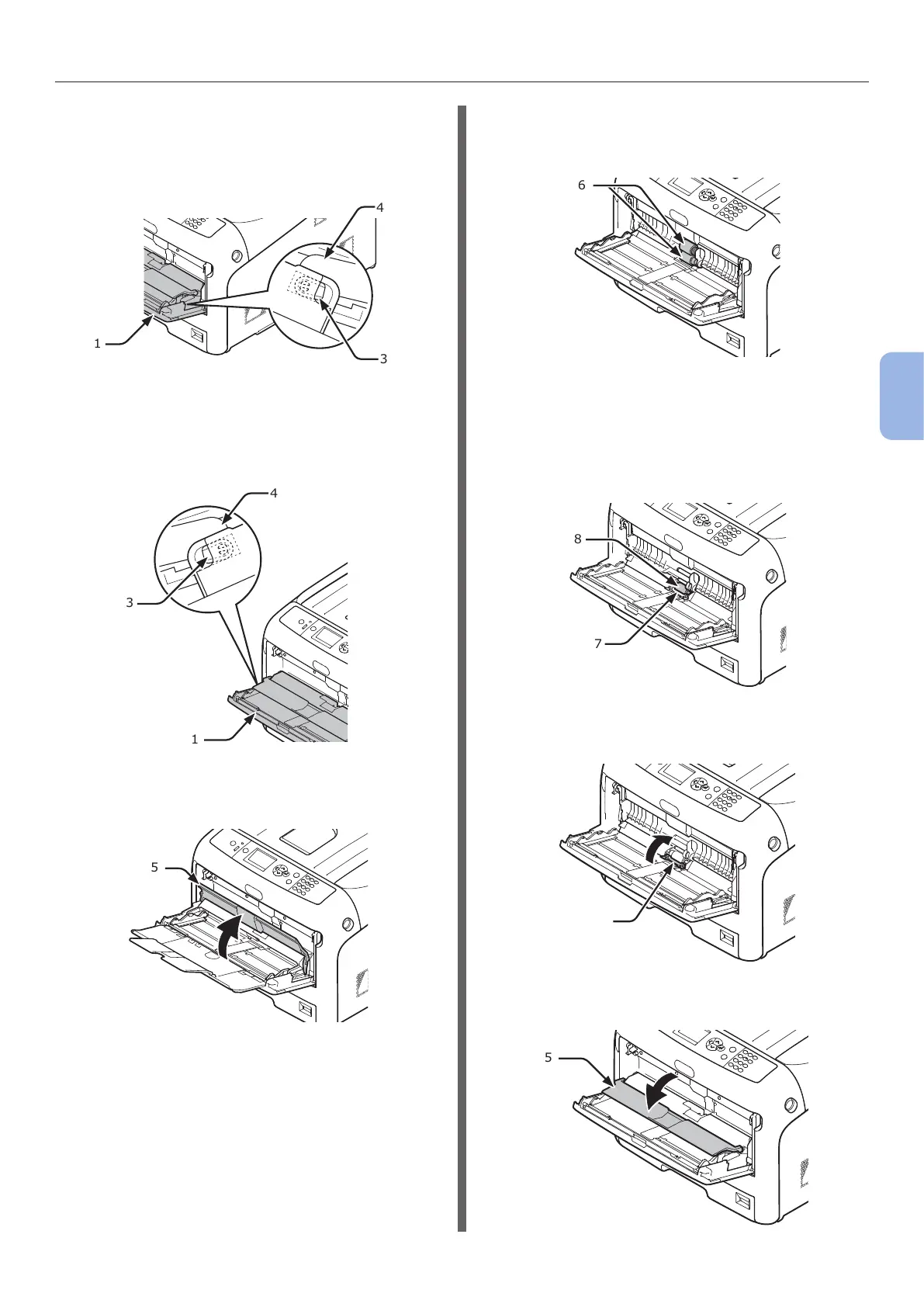 4

1

3

4

3

1

5

6

8

7

5