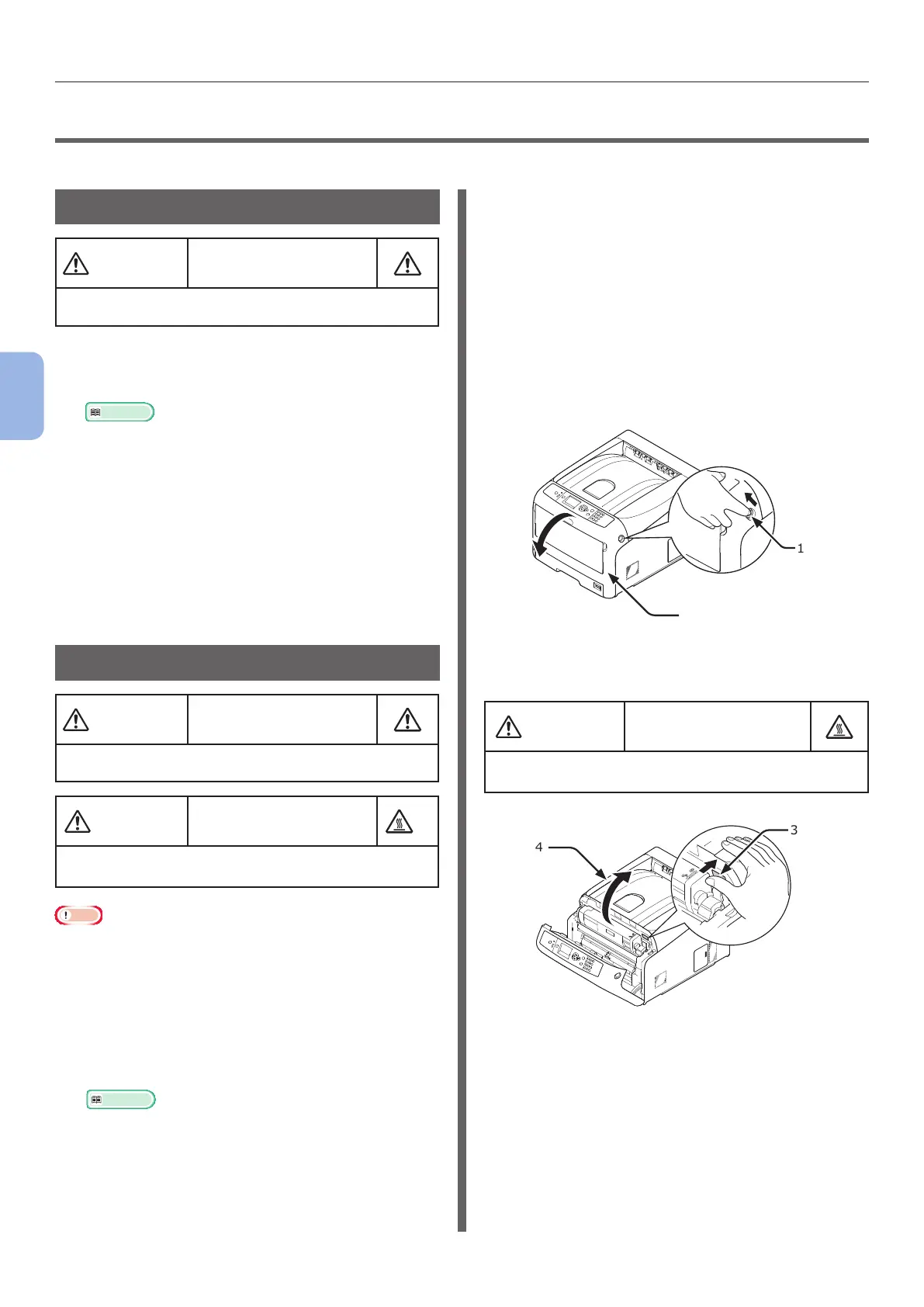 1

3

4