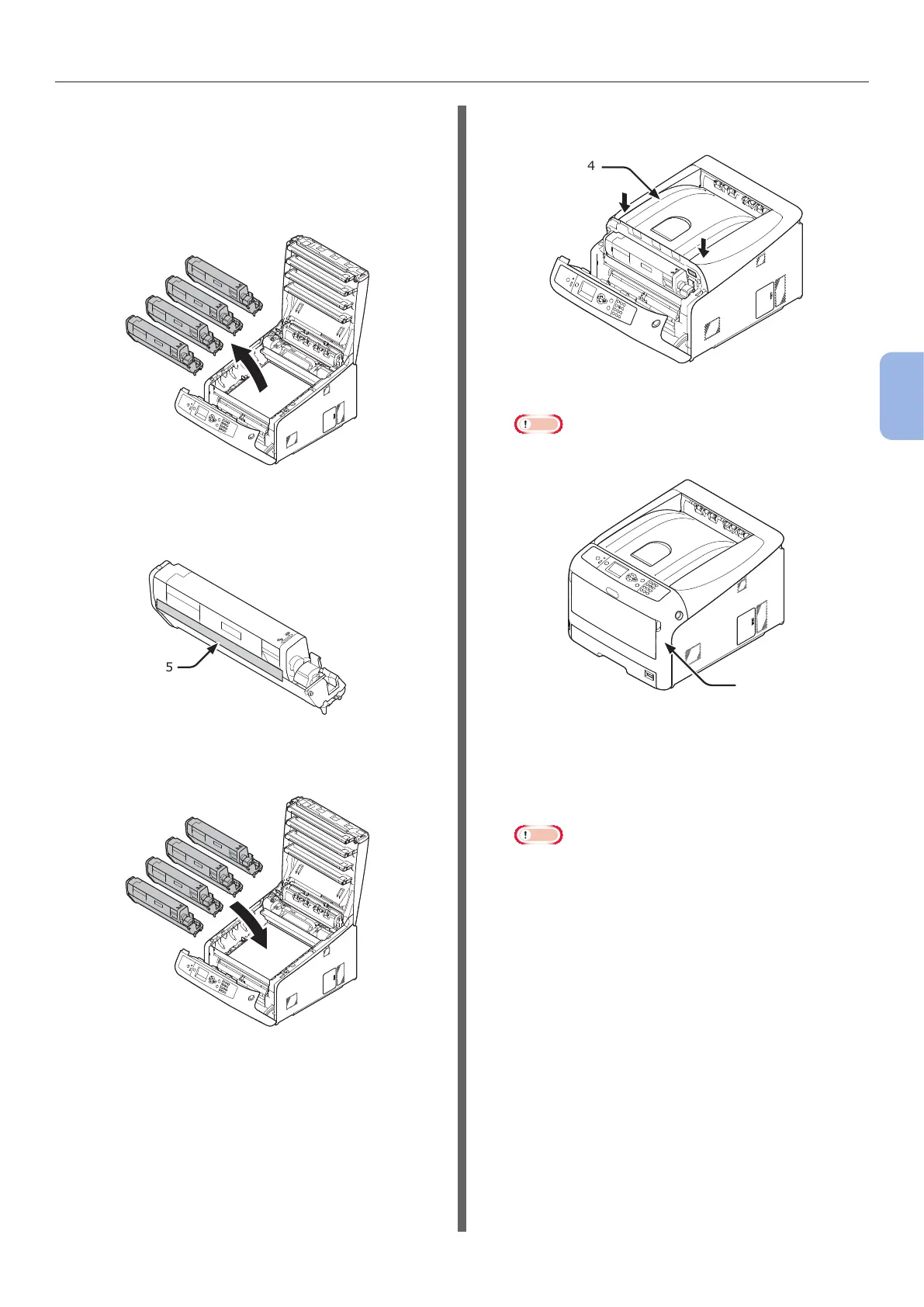 4

5