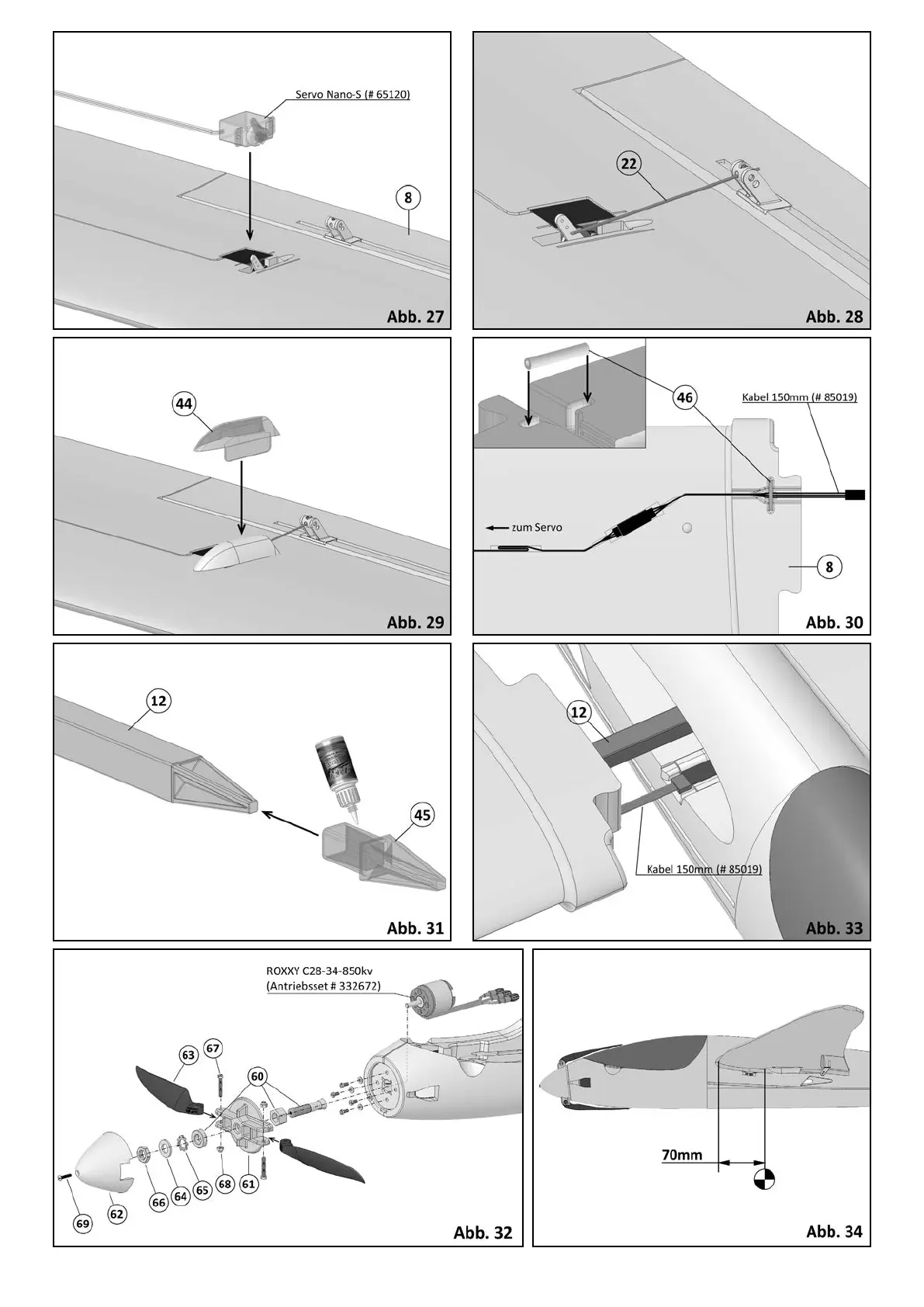 Servo Nano-S (# 65120)

8

Abb. 27

22

Abb. 28

44

Abb. 29

46

Kabel 150mm (# 85019)

zum Servo

8

Abb. 30

12

45

Abb. 31

12

Kabel 150mm (# 85019)

Abb. 33

ROXXY C28-34-850kv
(Antriebsset # 332672)

63

67

60

66

64

65

68

61

69

62

Abb. 32

70mm

Abb. 34