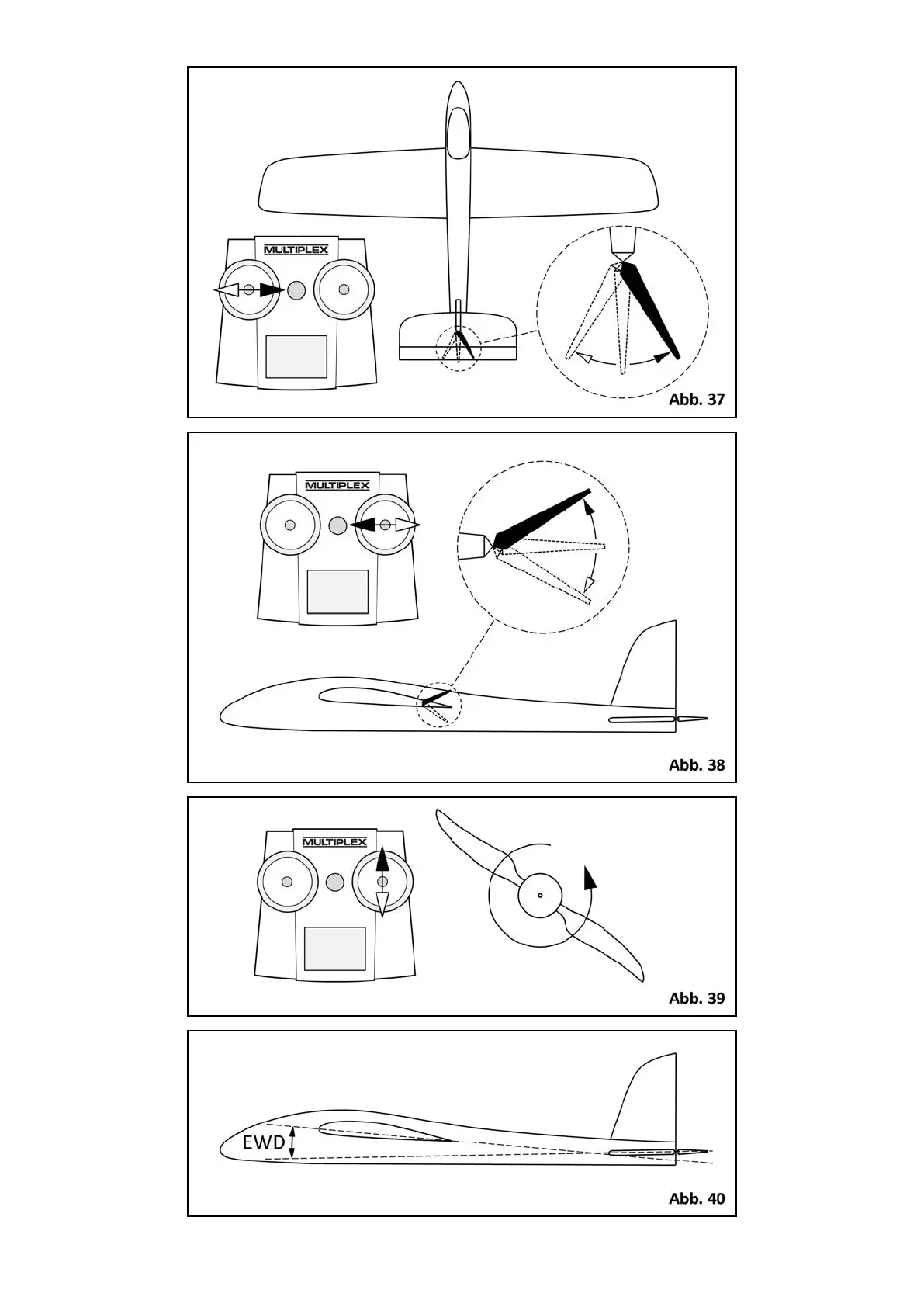 MULTIPLEX

Abb. 37

MULTIPLEX

Abb. 38

MULTIPLEX

Abb. 39

EWD

Abb. 40