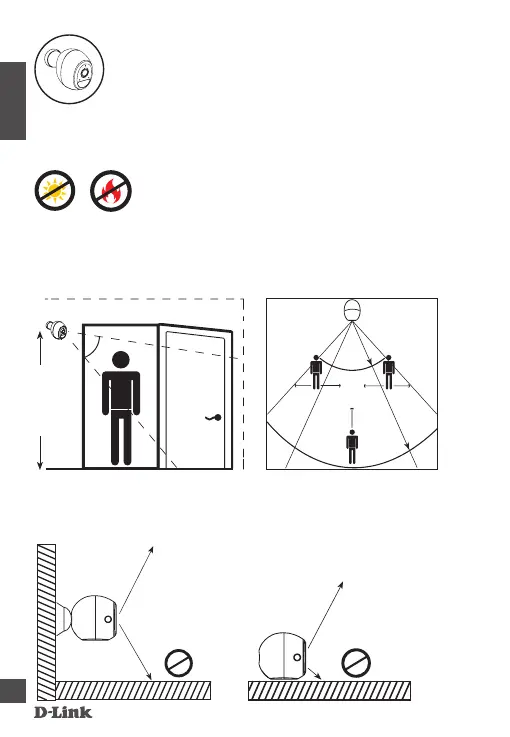 D-Link