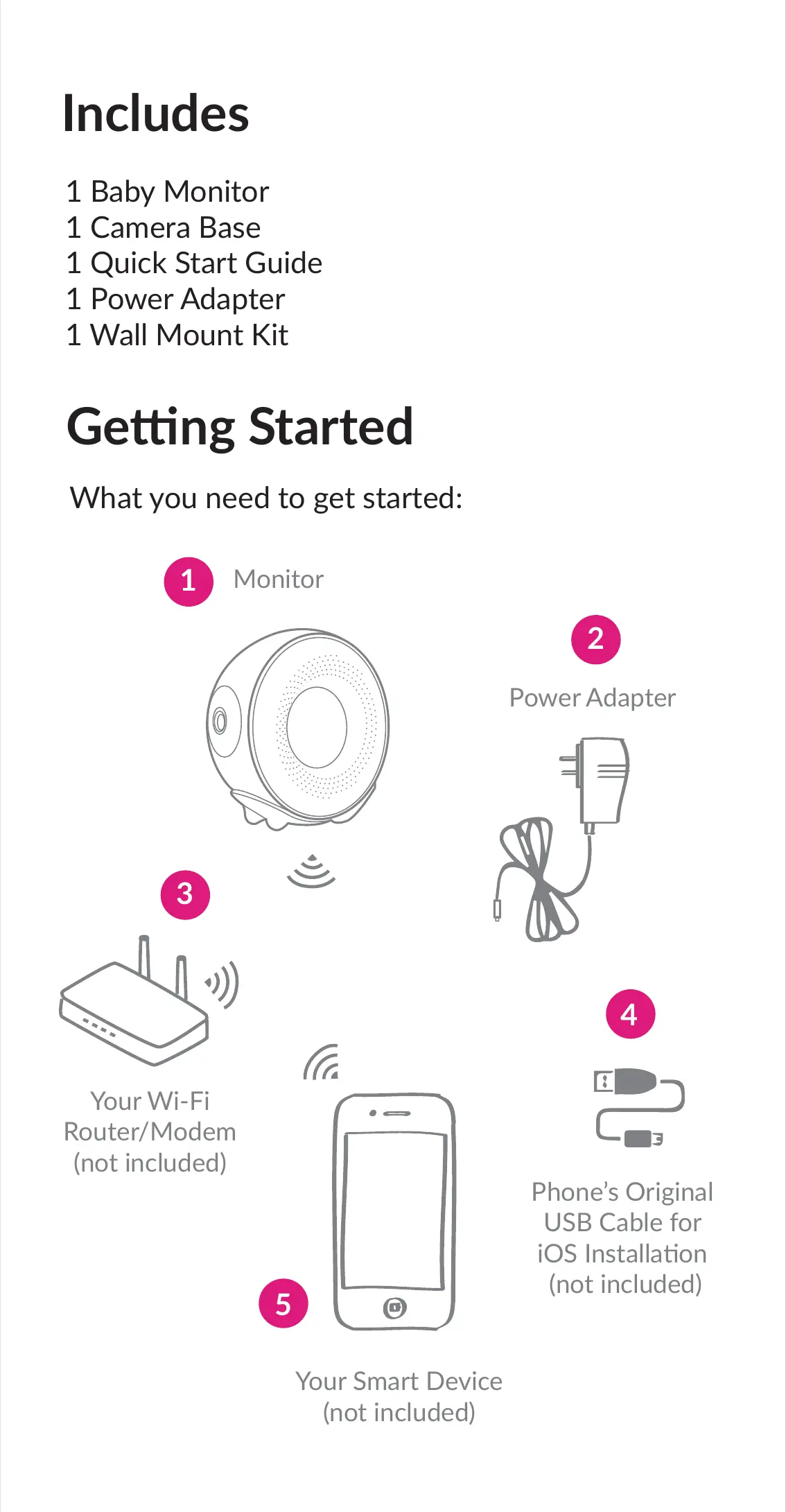 Includes

1 Baby Monitor
1 Camera Base
1 Quick Start Guide
1 Power Adapter
1 Wall Mount Kit

Getting Started

What you need to get started:

1 Monitor

2 Power Adapter

3 Your Wi-Fi Router/Modem (not included)

4 Phone's Original USB Cable for iOS Installation (not included)

5 Your Smart Device (not included)