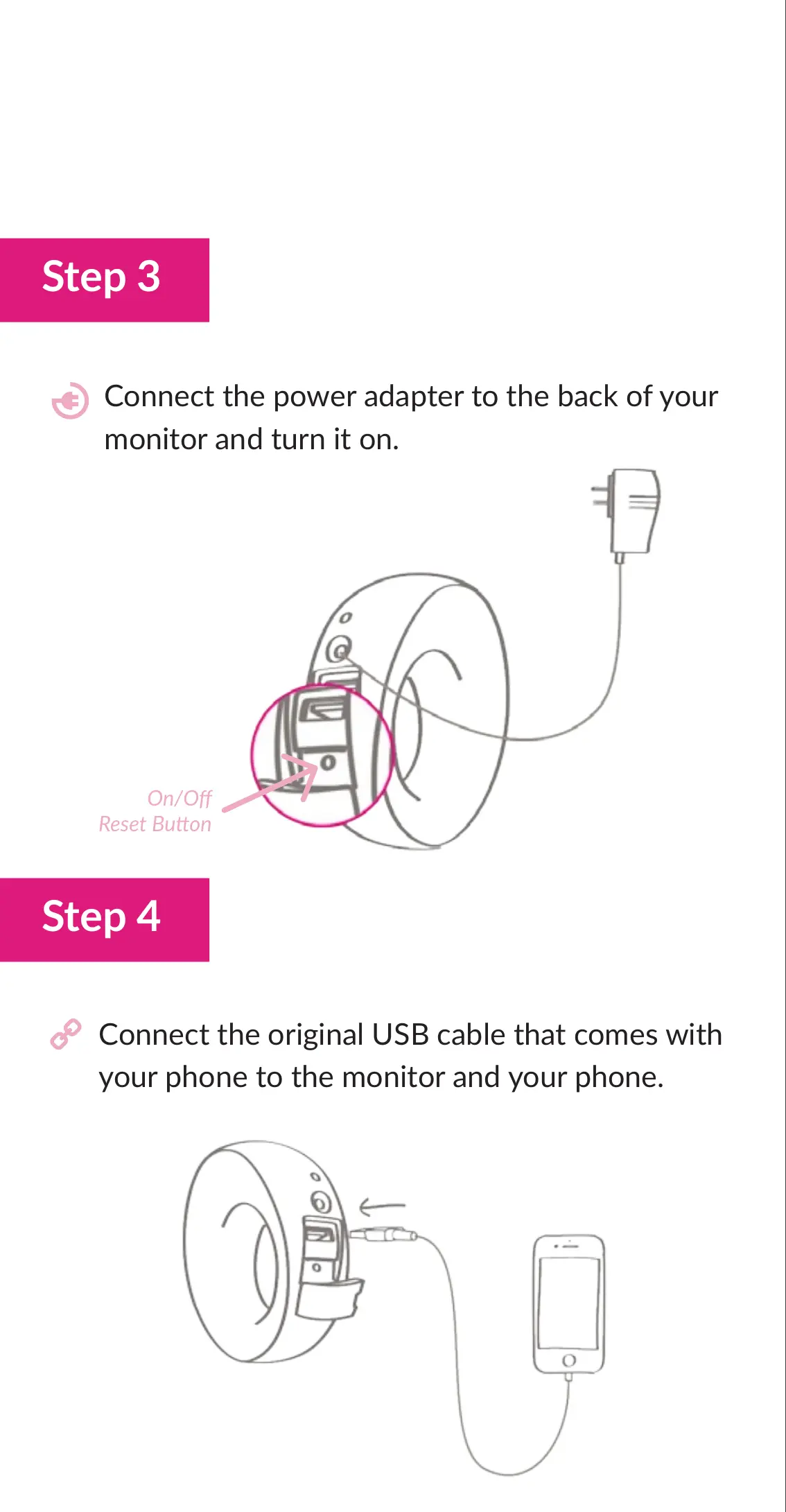 Step 3

Connect the power adapter to the back of your monitor and turn it on.

On/Off
Reset Button

Step 4

Connect the original USB cable that comes with your phone to the monitor and your phone.