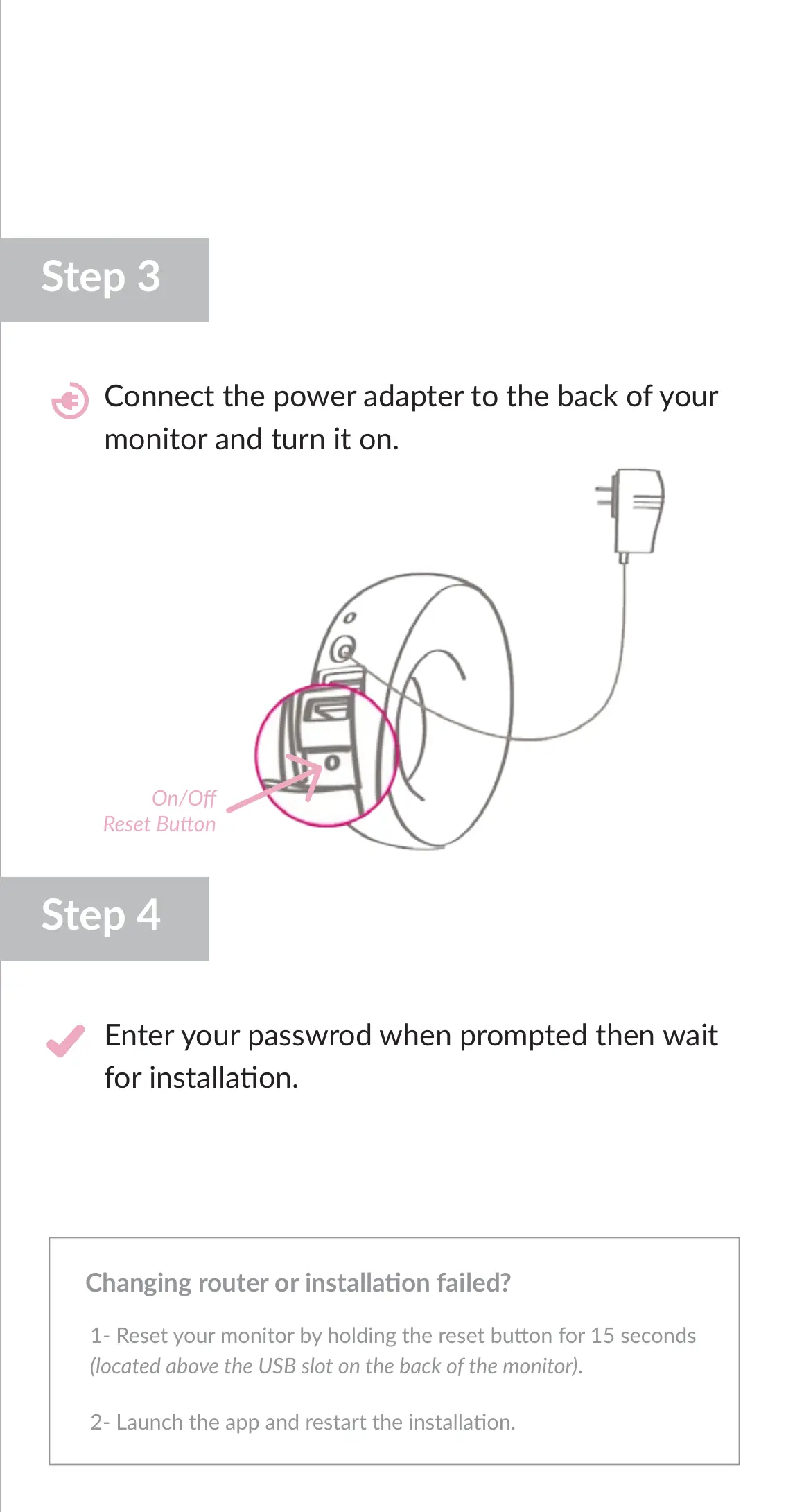 Step 3

Connect the power adapter to the back of your monitor and turn it on.

On/Off
Reset Button

Step 4

Enter your passwrod when prompted then wait for installation.

Changing router or installation failed?

1- Reset your monitor by holding the reset button for 15 seconds (located above the USB slot on the back of the monitor).

2- Launch the app and restart the installation.