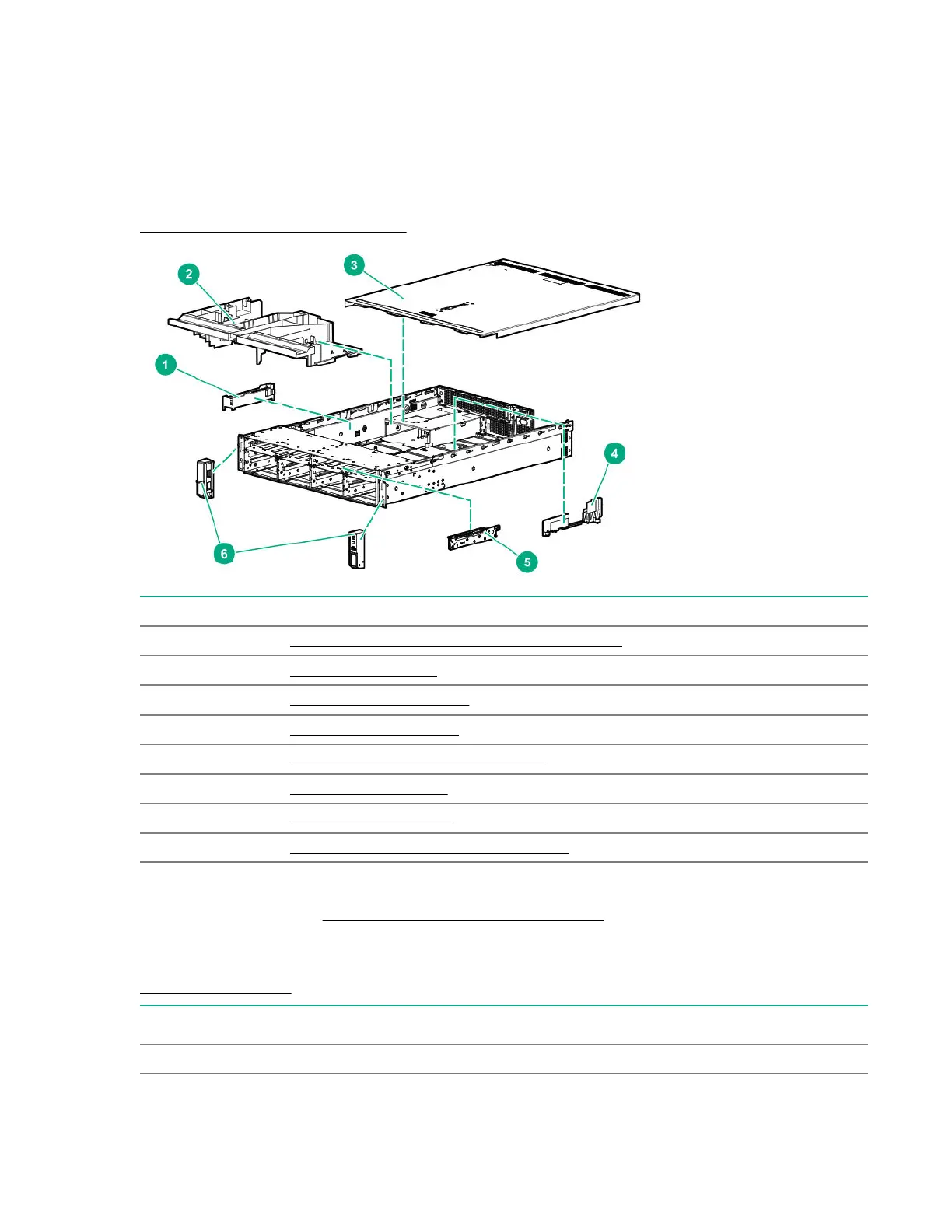 2

3

1

4

6

5