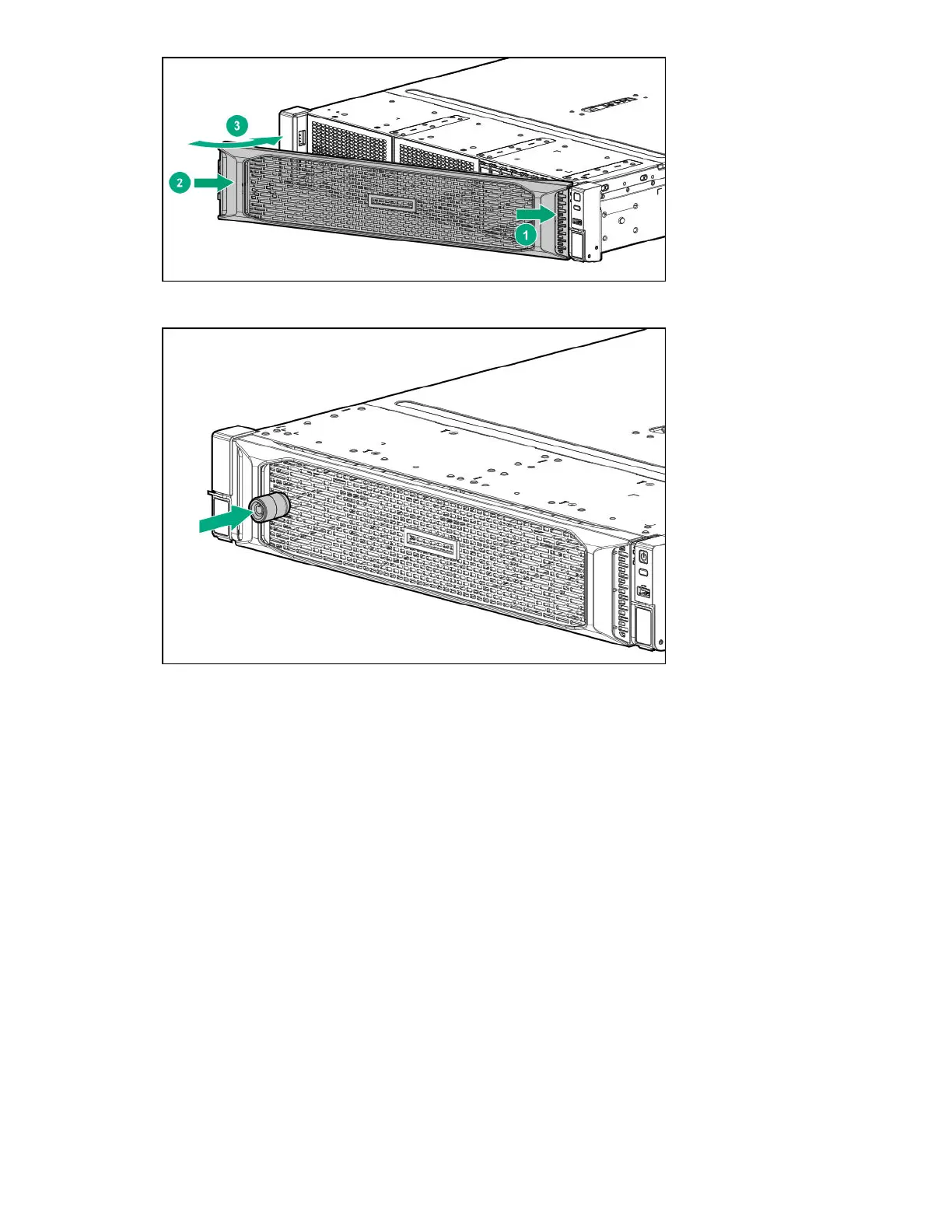 3

2

1