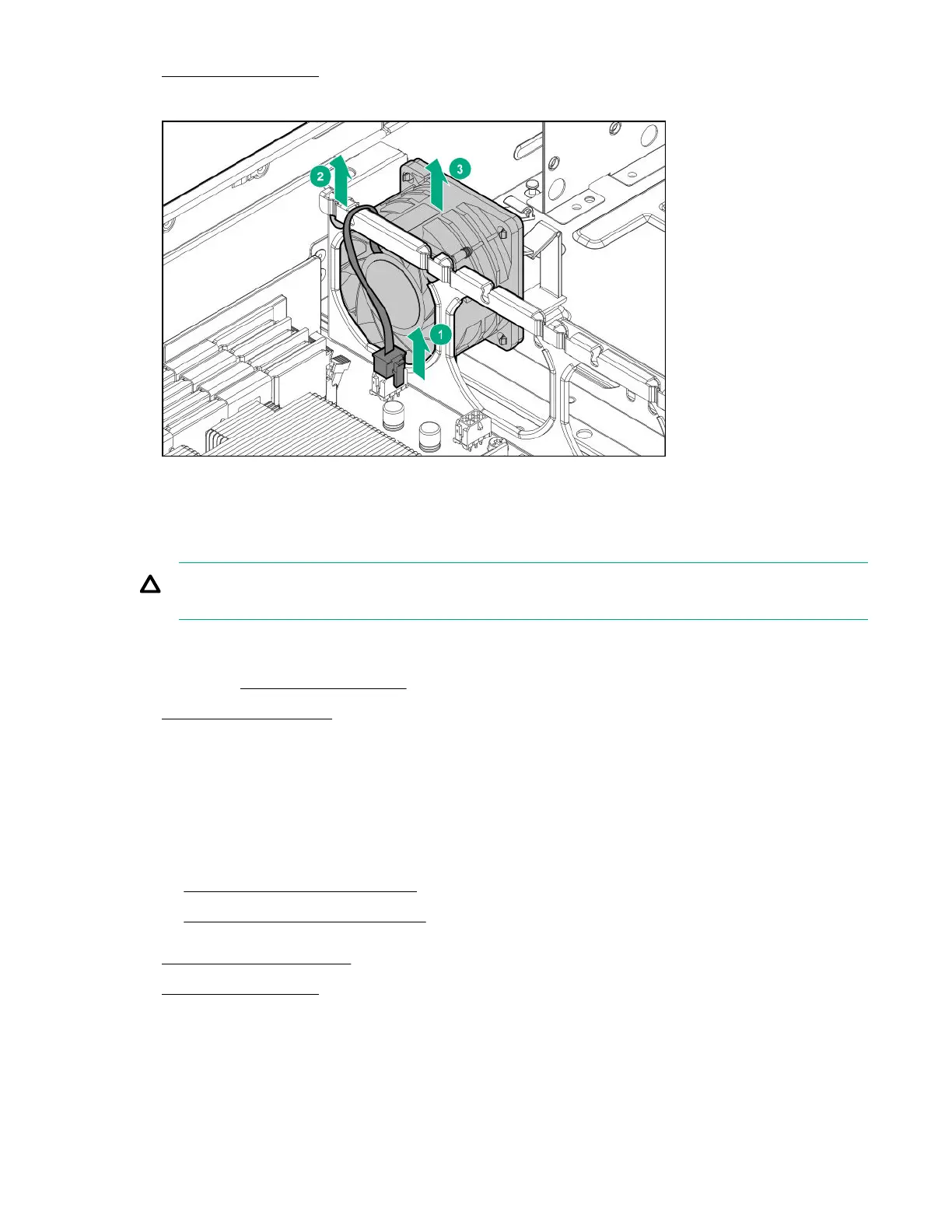 2

3

1