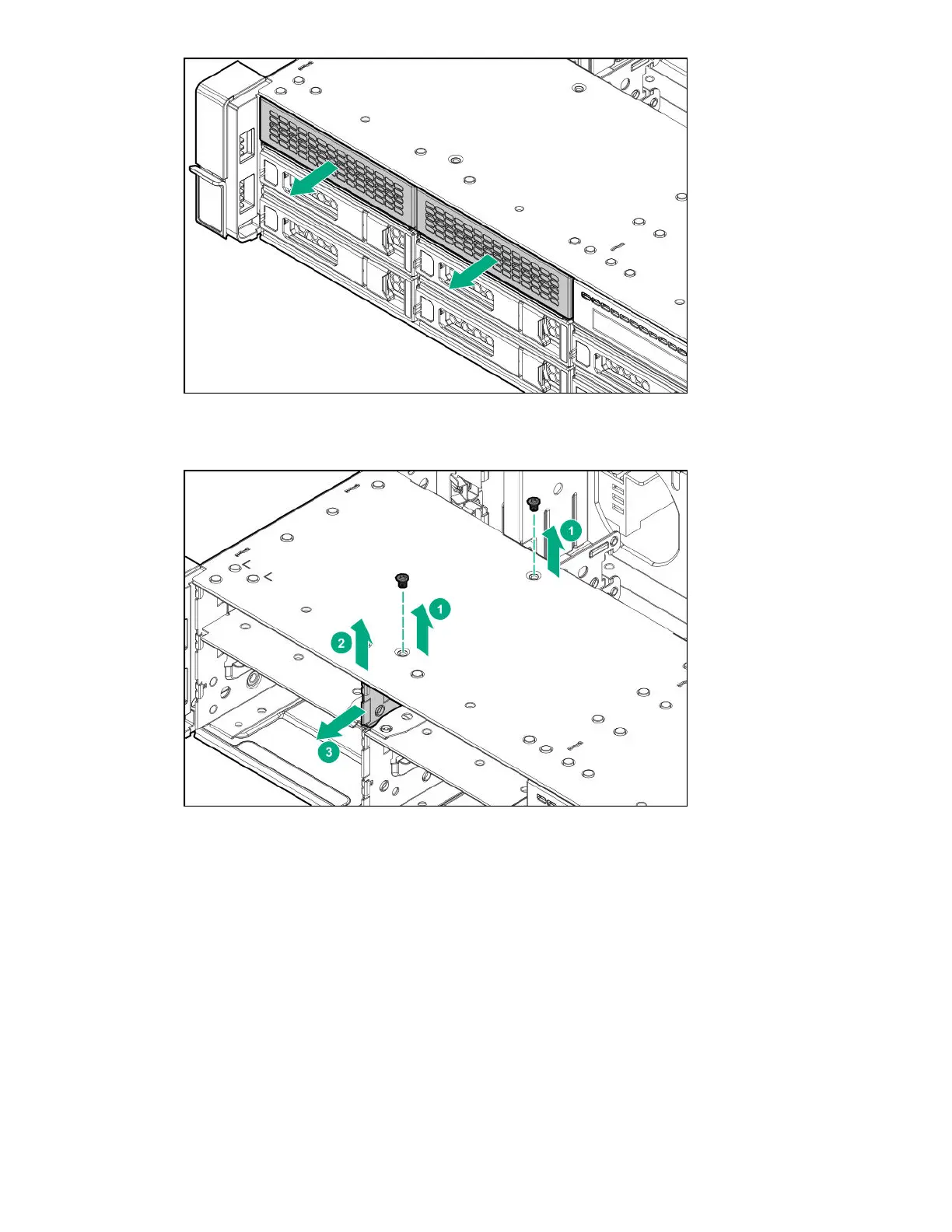 1

1

2

3