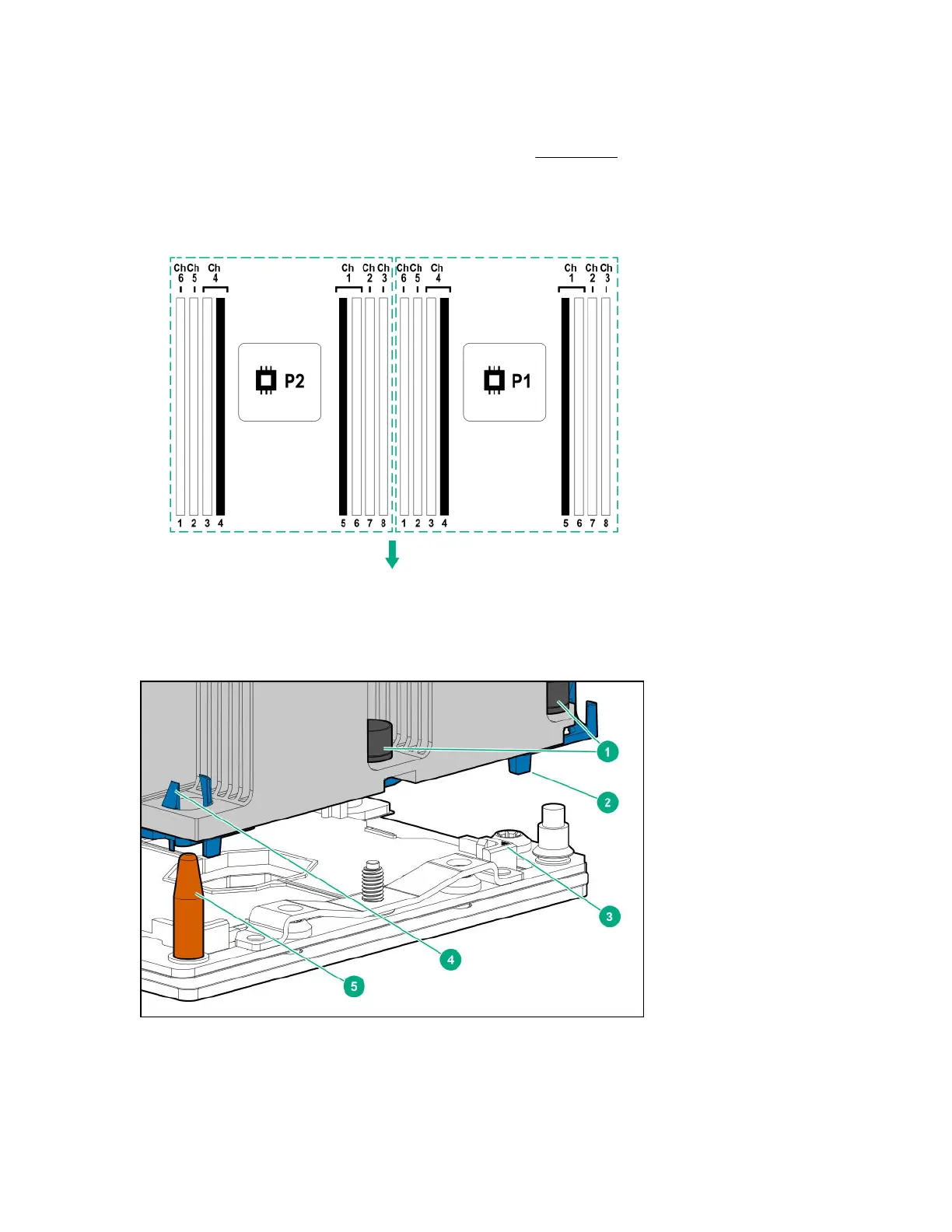 Ch 6 Ch 5 Ch 4 Ch 1 Ch 2 Ch 3 Ch 6 Ch 5 Ch 4 Ch 1 Ch 2 Ch 3

P2

P1

1 2 3 4 5 6 7 8 1 2 3 4 5 6 7 8

1

2

3

4

5