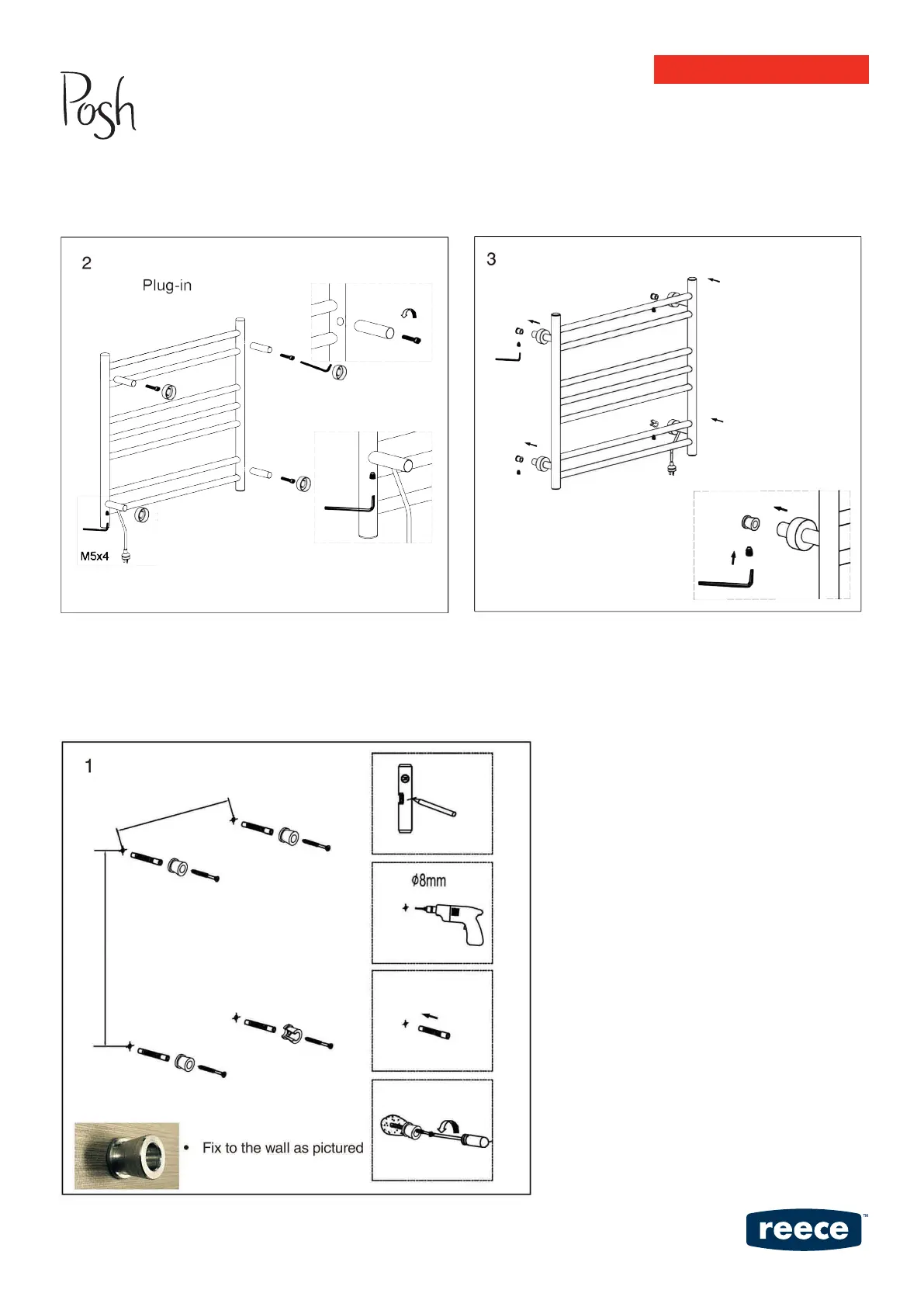 Posh

2
Plug-in

M5x4

3

1

$\phi$8mm

• Fix to the wall as pictured

reece™