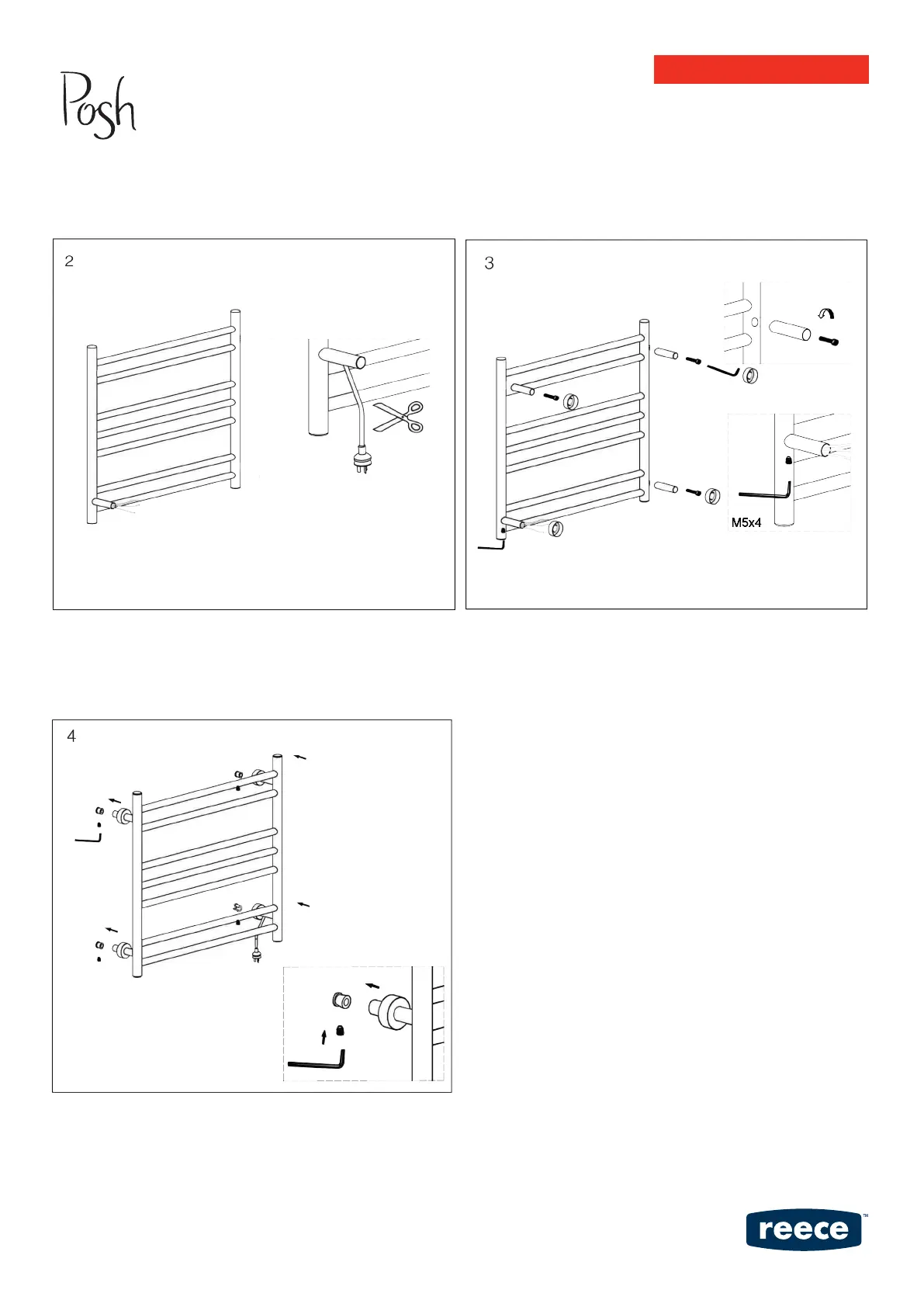 Posh

2

3

M5x4

4

reece™